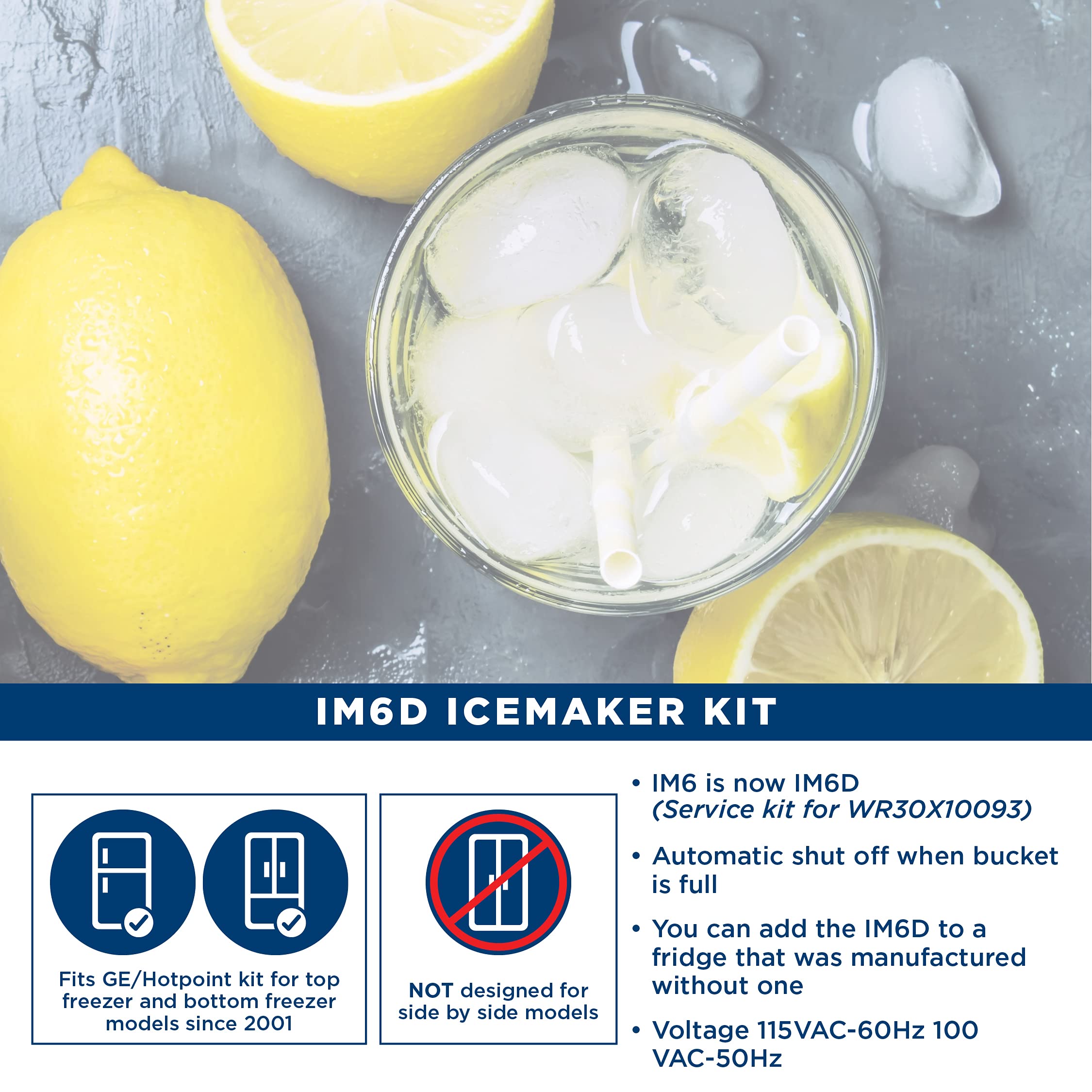 IM6D ICEMAKER KIT

Fits GE/Hotpoint kit for top freezer and bottom freezer models since 2001

NOT designed for side by side models

• IM6 is now IM6D (Service kit for WR30X10093)

• Automatic shut off when bucket is full

• You can add the IM6D to a fridge that was manufactured without one

• Voltage 115VAC-60Hz 100 VAC-50Hz