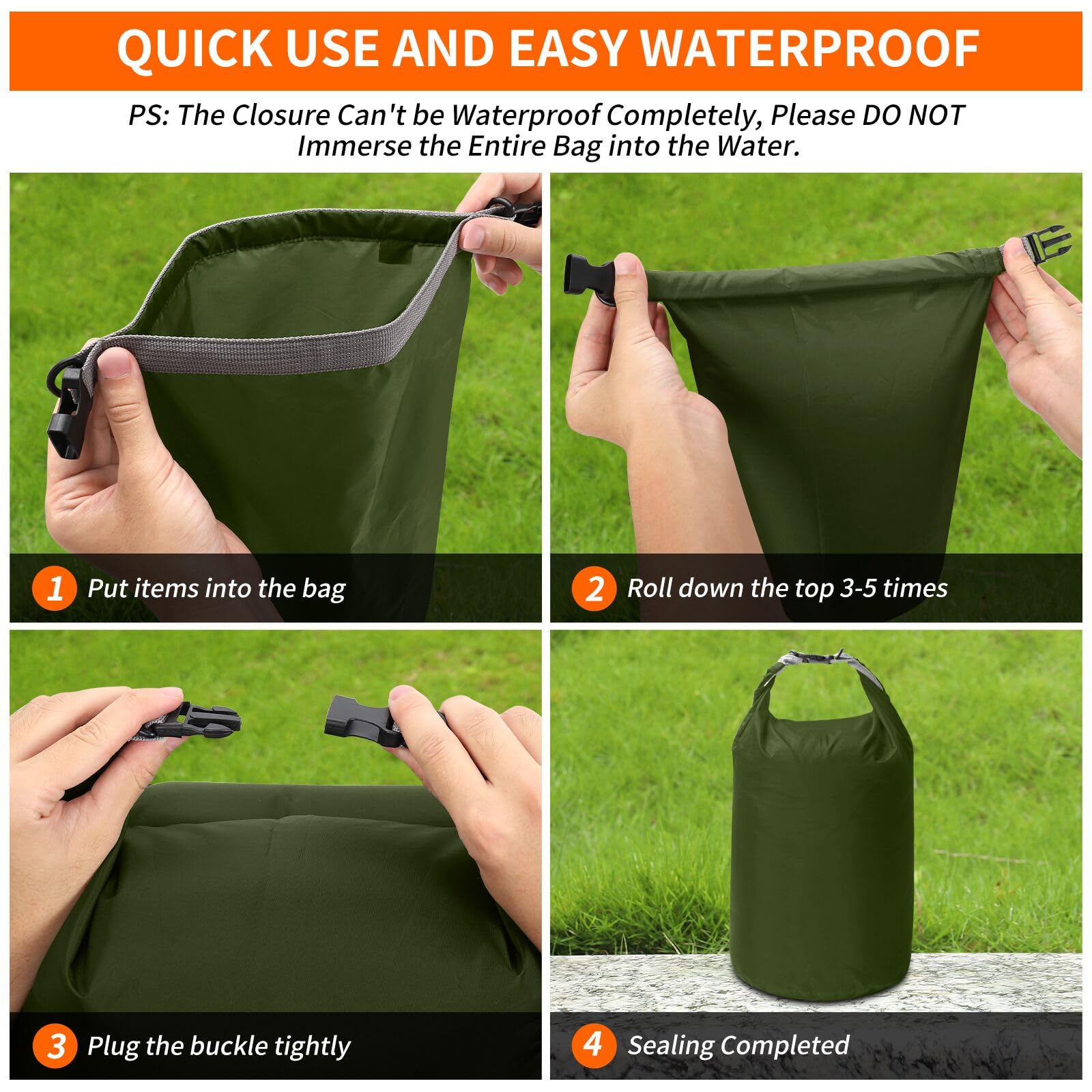 QUICK USE AND EASY WATERPROOF

PS: The Closure Can't be Waterproof Completely, Please DO NOT Immerse the Entire Bag into the Water.

1 Put items into the bag

2 Roll down the top 3-5 times

3 Plug the buckle tightly

4 Sealing Completed