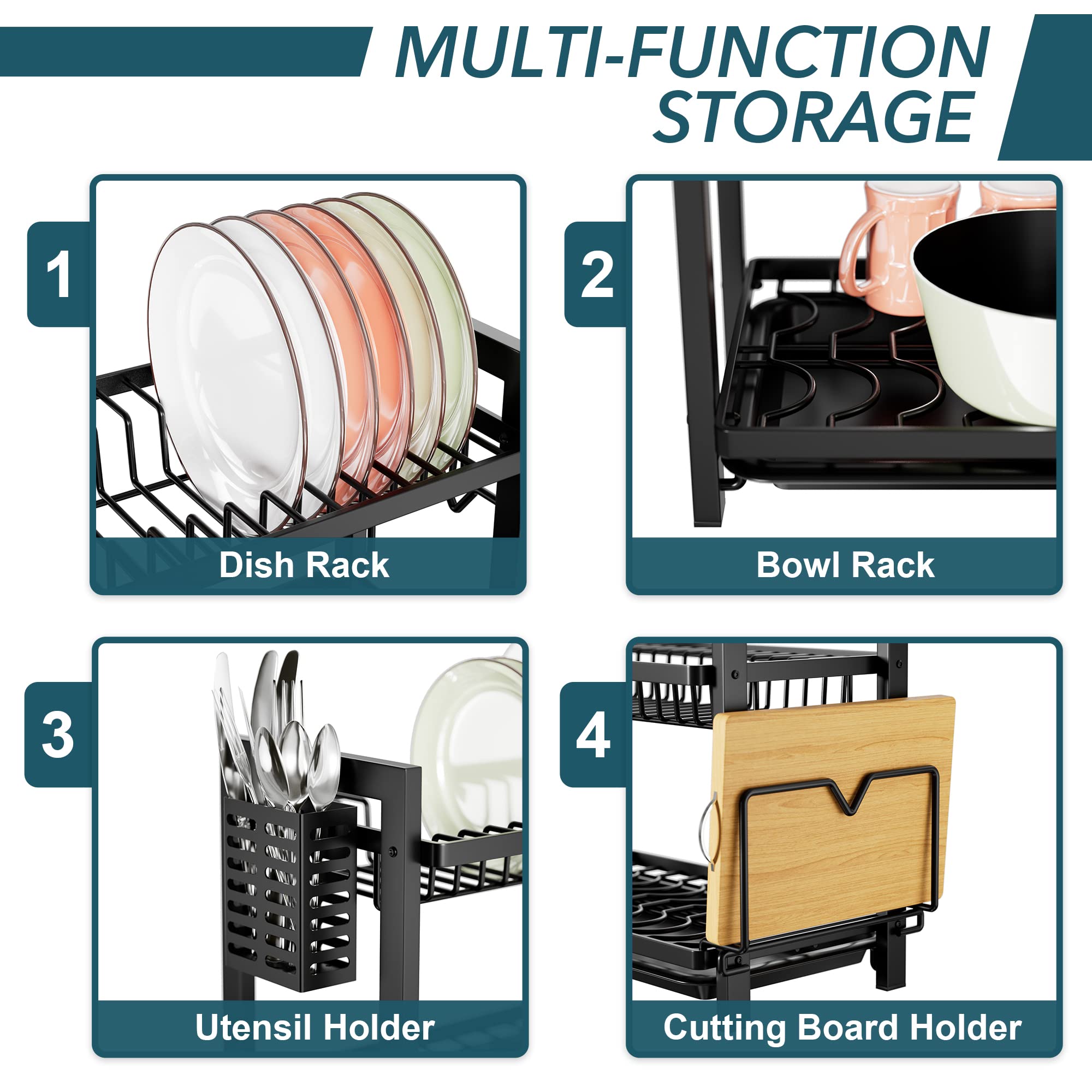 MULTI-FUNCTION STORAGE

1

Dish Rack

2

Bowl Rack

3

Utensil Holder

4

Cutting Board Holder