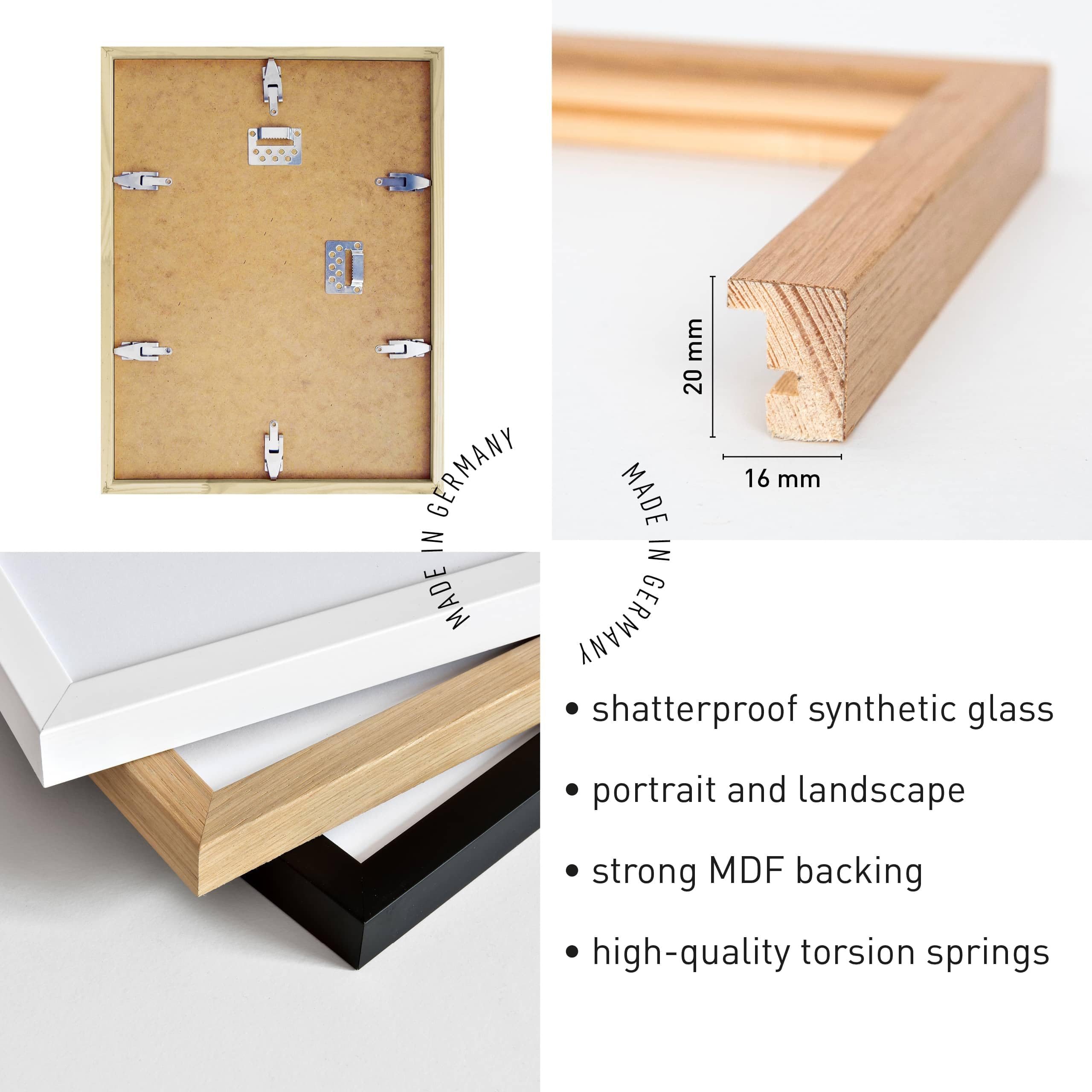 20 mm

16 mm

MADE IN GERMANY

MADE IN GERMANY

• shatterproof synthetic glass

• portrait and landscape

• strong MDF backing

• high-quality torsion springs