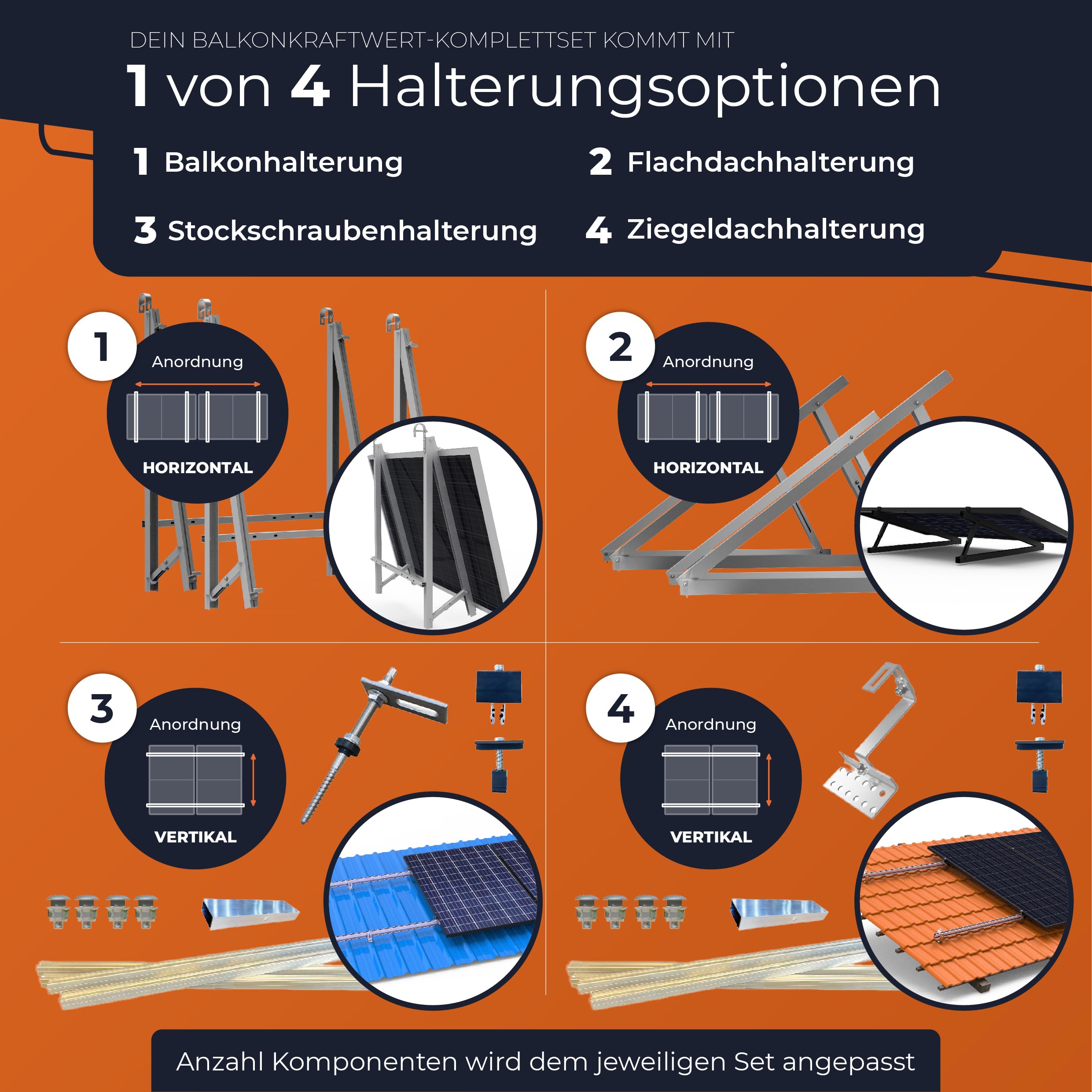 DEIN BALKONKRAFTWERT-KOMPLETTSET KOMMT MIT

1 von 4 Halterungsoptionen

1 Balkonhalterung

2 Flachdachhalterung

3 Stockschraubenhalterung

4 Ziegeldachhalterung

1

Anordnung

HORIZONTAL

2

Anordnung

HORIZONTAL

3

Anordnung

VERTIKAL

4

Anordnung

VERTIKAL

Anzahl Komponenten wird dem jeweiligen Set angepasst