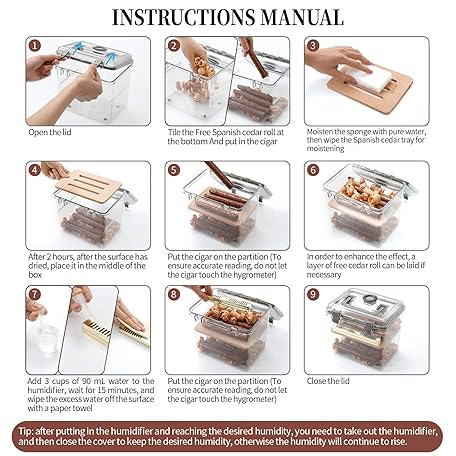 INSTRUCTIONS MANUAL

1
Open the lid

2
Tile the Free Spanish cedar roll at the bottom And put in the cigar

3
Moisten the sponge with pure water, then wipe the Spanish cedar tray for moistening

4
After 2 hours, after the surface has dried, place it in the middle of the box

5
Put the cigar on the partition (To ensure accurate reading, do not let the cigar touch the hygrometer)

6
In order to enhance the effect, a layer of free cedar roll can be laid if necessary

7
Add 3 cups of 90 mL water to the humidifier, wait for 15 minutes, and wipe the excess water off the surface with a paper towel

8
Put the cigar on the partition (To ensure accurate reading, do not let the cigar touch the hygrometer)

9
Close the lid

Tip: after putting in the humidifier and reaching the desired humidity, you need to take out the humidifier, and then close the cover to keep the desired humidity, otherwise the humidity will continue to rise.