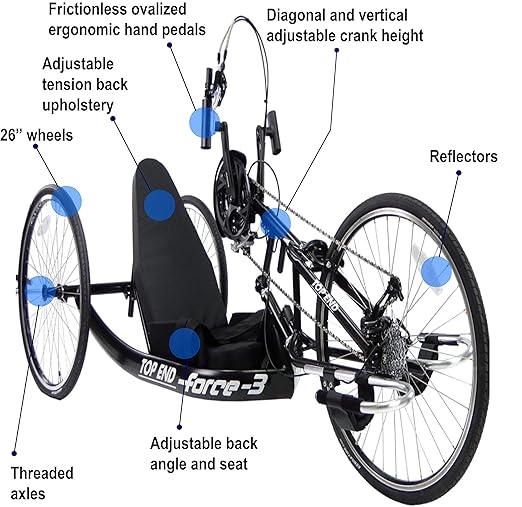 Frictionless ovalized ergonomic hand pedals

Diagonal and vertical adjustable crank height

Adjustable tension back upholstery

26" wheels

Reflectors

TOP END

TOP END -force-3

Adjustable back angle and seat

Threaded axles