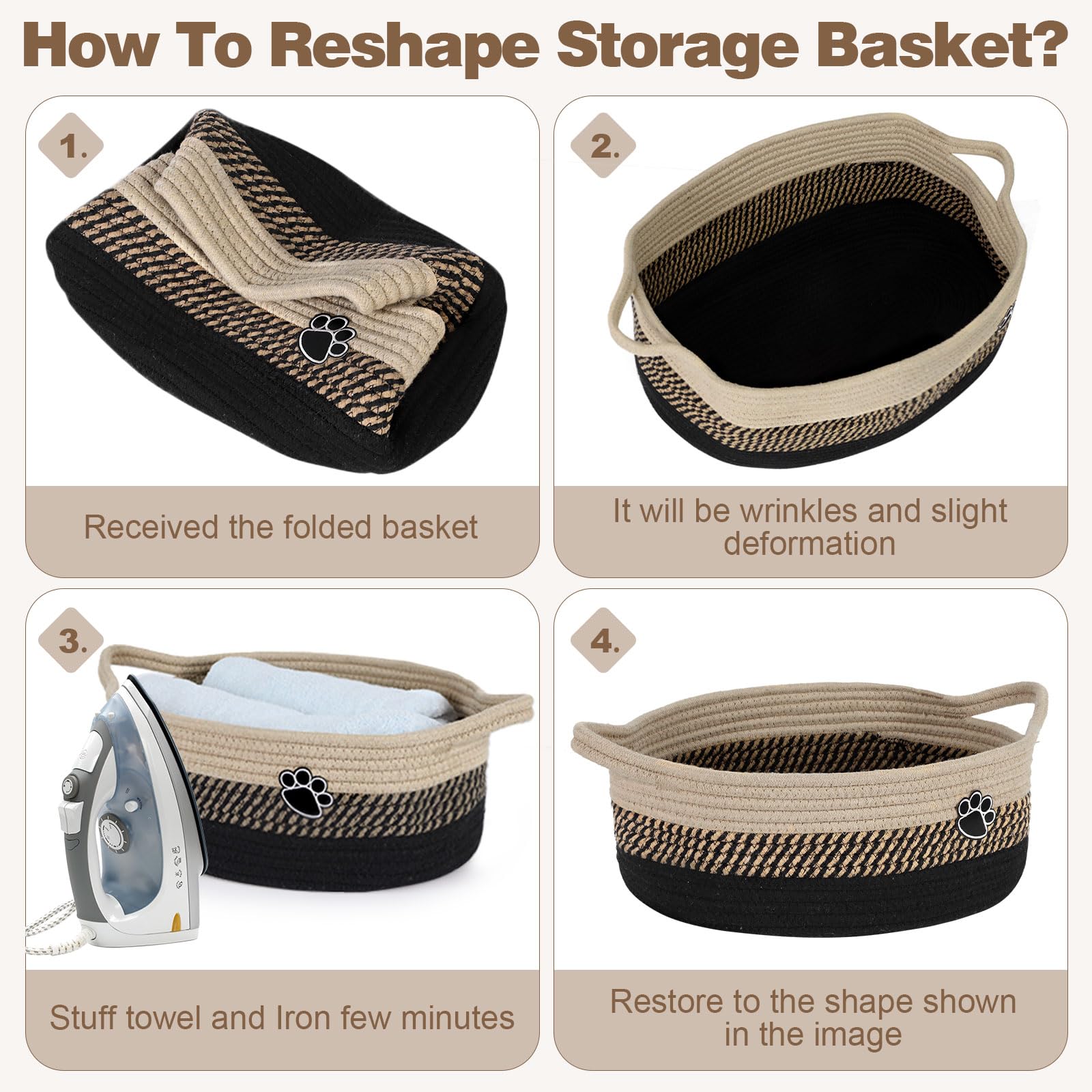 How To Reshape Storage Basket?

1.

Received the folded basket

2.

It will be wrinkles and slight deformation

3.

Stuff towel and Iron few minutes

4.

Restore to the shape shown in the image