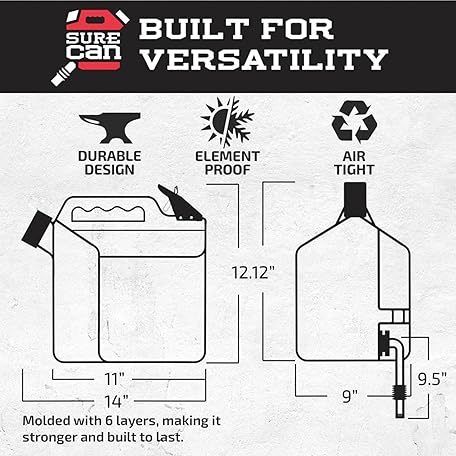 SURE CAN

BUILT FOR VERSATILITY

DURABLE DESIGN

ELEMENT PROOF

AIR TIGHT

12.12"

11"

14"

9"

9.5"

Molded with 6 layers, making it stronger and built to last.