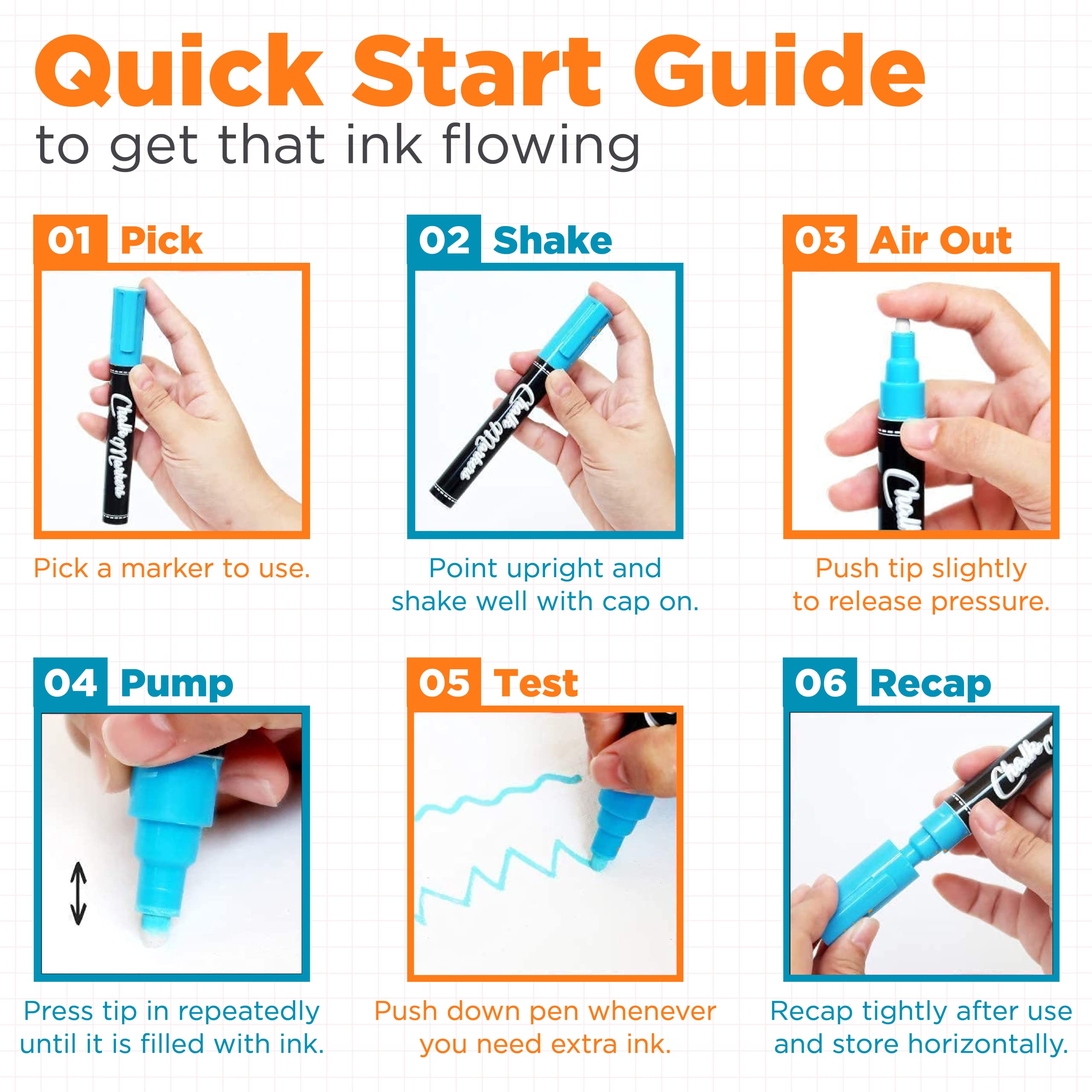 Quick Start Guide
to get that ink flowing

01 Pick

Chalk Markers

Pick a marker to use.

02 Shake

Chalk Markers

Point upright and shake well with cap on.

03 Air Out

Chalk

Push tip slightly to release pressure.

04 Pump

Press tip in repeatedly until it is filled with ink.

05 Test

Push down pen whenever you need extra ink.

06 Recap

Chalk

Recap tightly after use and store horizontally.