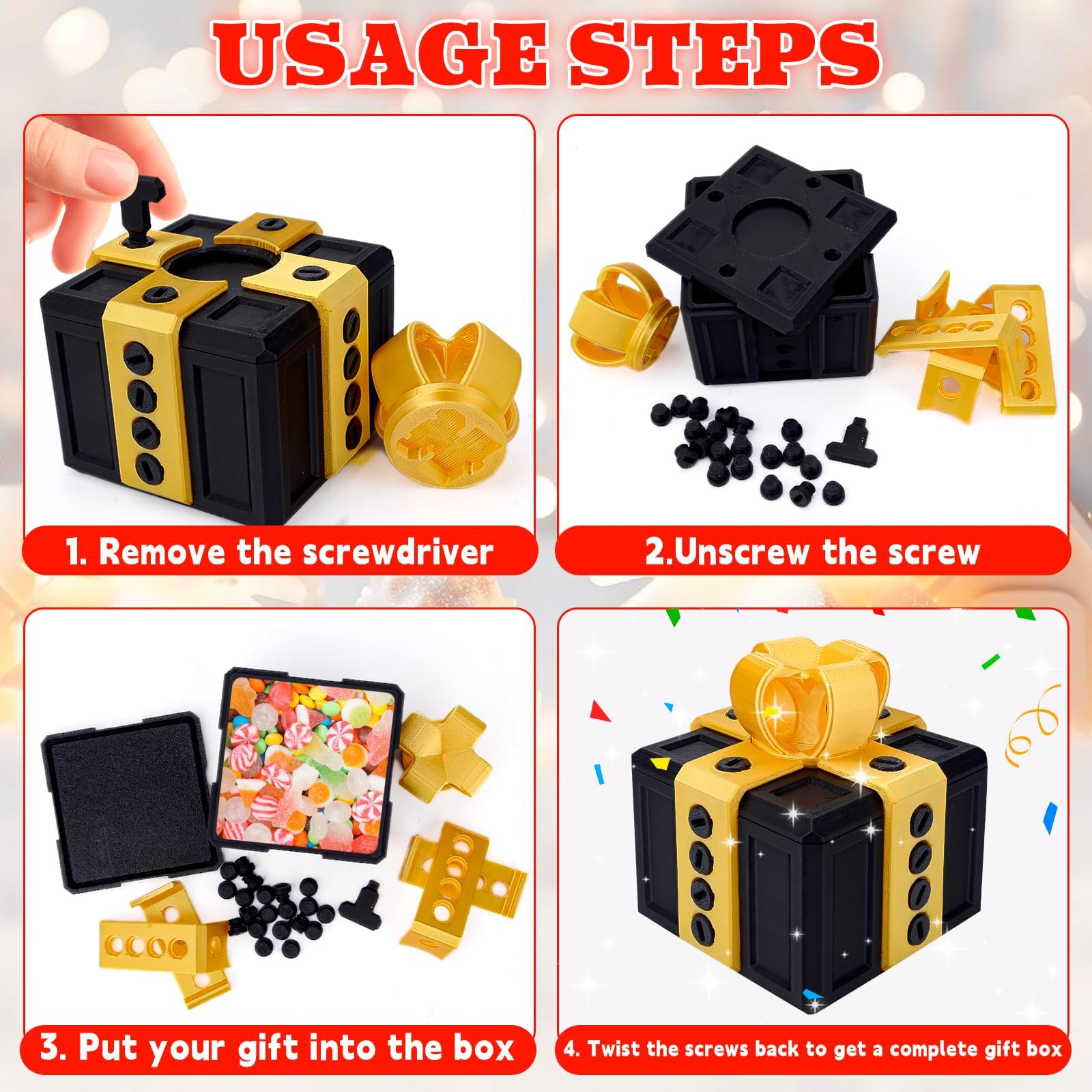 USAGE STEPS

1. Remove the screwdriver

2.Unscrew the screw

3. Put your gift into the box

4. Twist the screws back to get a complete gift box