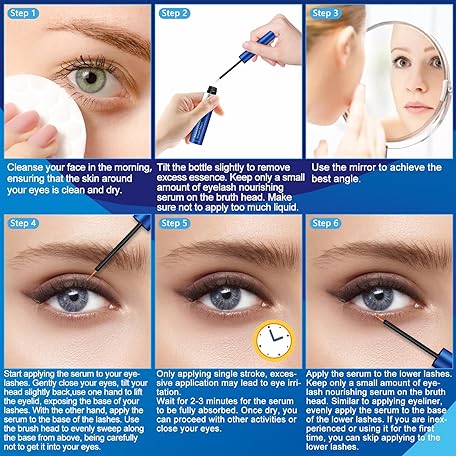 Step 1

Cleanse your face in the morning, ensuring that the skin around your eyes is clean and dry.

Step 2

Tilt the bottle slightly to remove excess essence. Keep only a small amount of eyelash nourishing serum on the bruth head. Make sure not to apply too much liquid.

Step 3

Use the mirror to achieve the best angle.

Step 4

Start applying the serum to your eyelashes. Gently close your eyes, tilt your head slightly back,use one hand to lift the eyelid, exposing the base of your lashes. With the other hand, apply the serum to the base of the lashes. Use the brush head to evenly sweep along the base from above, being carefully not to get it into your eyes.

Step 5

Only applying single stroke, excessive application may lead to eye irritation.
Wait for 2-3 minutes for the serum to be fully absorbed. Once dry, you can proceed with other activities or close your eyes.

Step 6

Apply the serum to the lower lashes. Keep only a small amount of eyelash nourishing serum on the bruth head. Similar to applying eyeliner, evenly apply the serum to the base of the lower lashes. If you are inexperienced or using it for the first time, you can skip applying to the lower lashes.