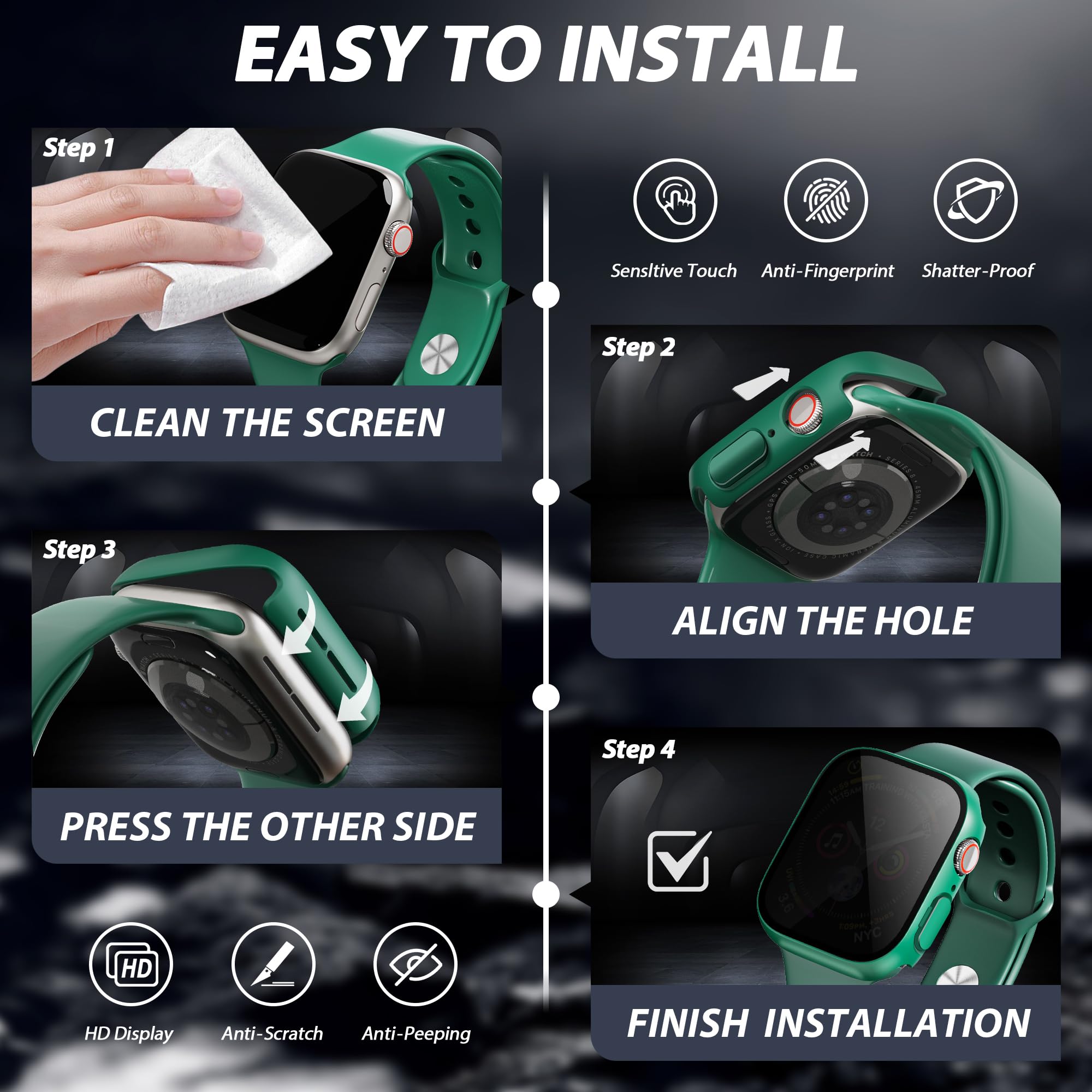 EASY TO INSTALL

Step 1

CLEAN THE SCREEN

Sensltive Touch

Anti-Fingerprint

Shatter-Proof

Step 2

ALIGN THE HOLE

Step 3

PRESS THE OTHER SIDE

Step 4

FINISH INSTALLATION

HD

HD Display

Anti-Scratch

Anti-Peeping