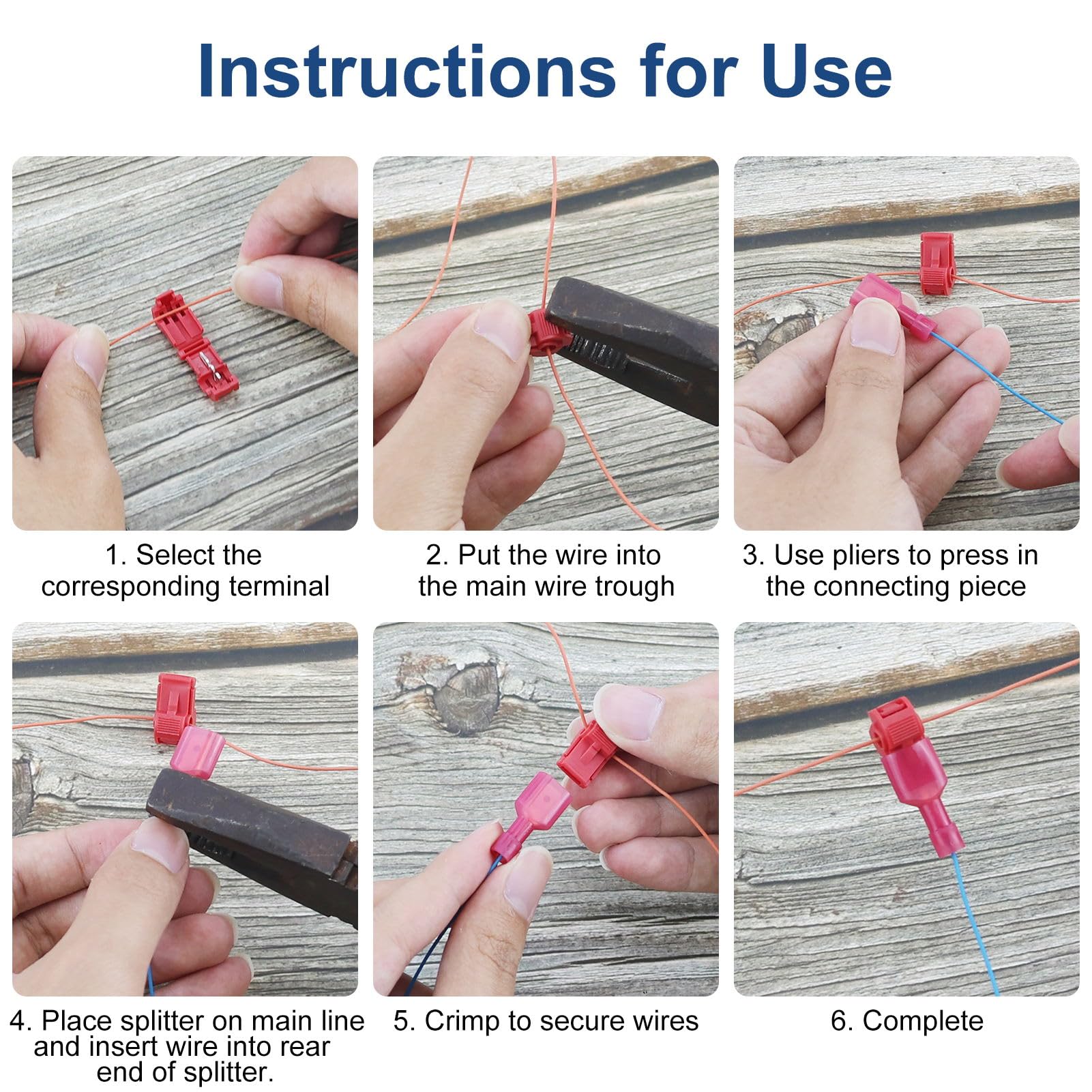 Instructions for Use

1. Select the corresponding terminal

2. Put the wire into the main wire trough

3. Use pliers to press in the connecting piece

4. Place splitter on main line and insert wire into rear end of splitter.

5. Crimp to secure wires

6. Complete