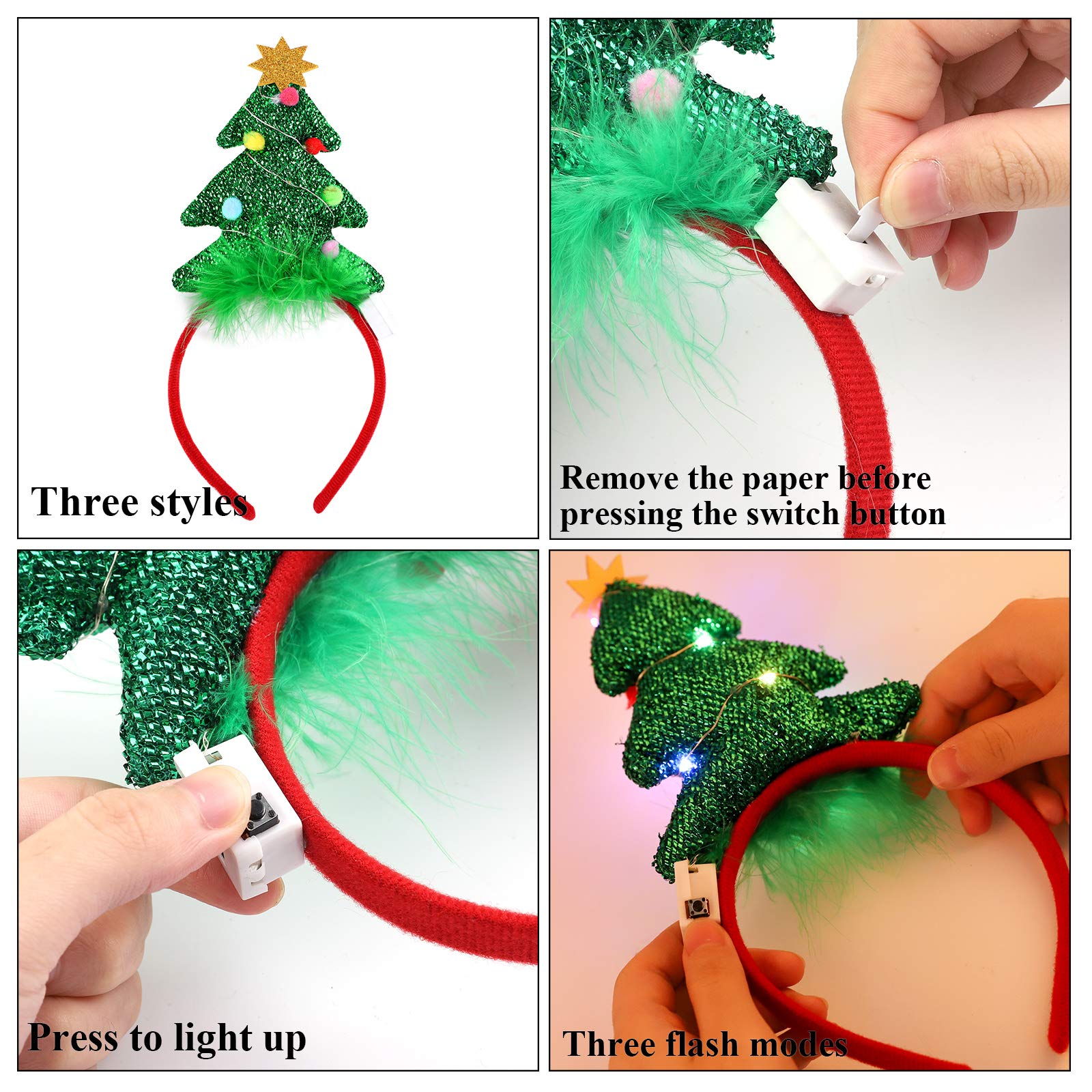 Three styles

Remove the paper before pressing the switch button

Press to light up

Three flash modes