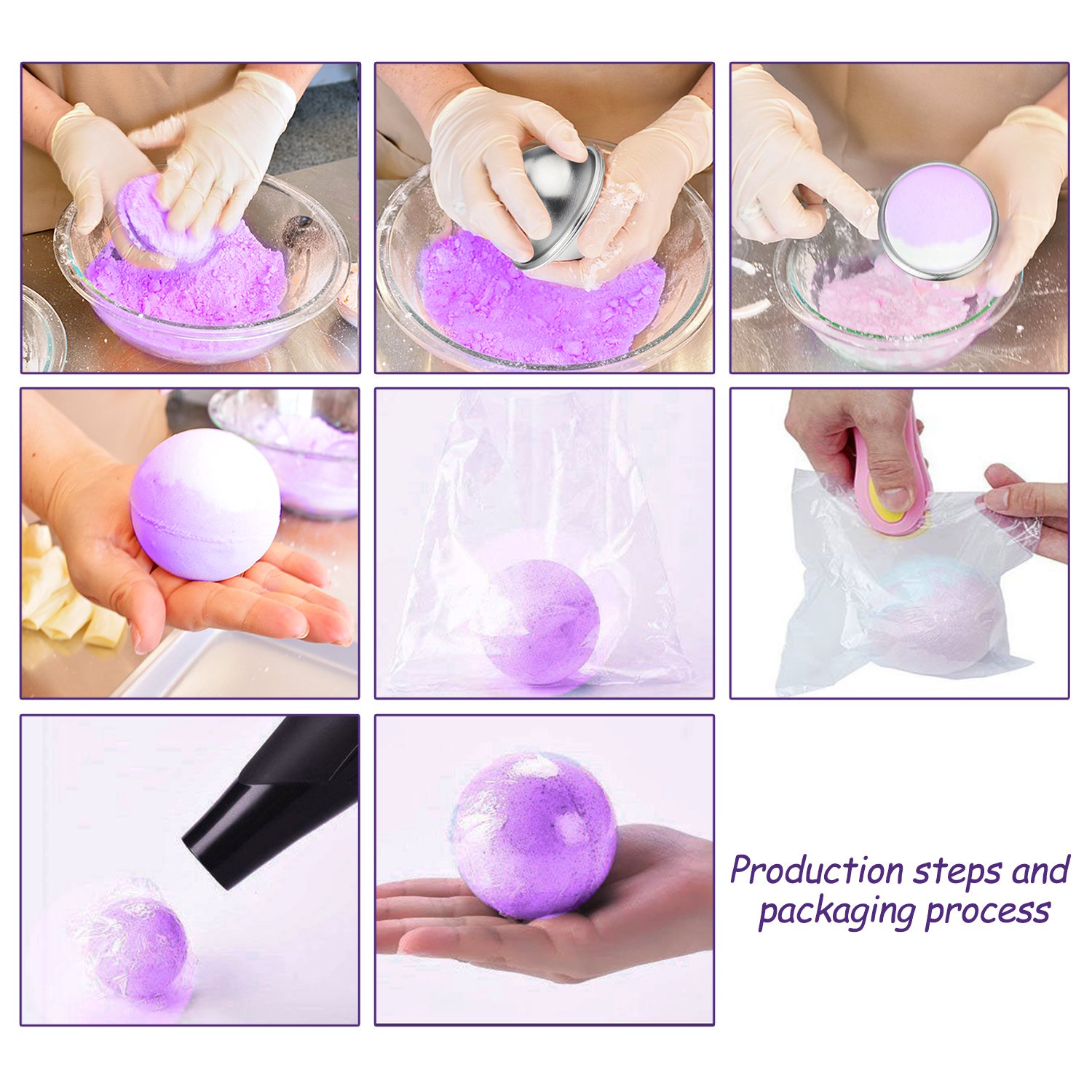 Production steps and packaging process