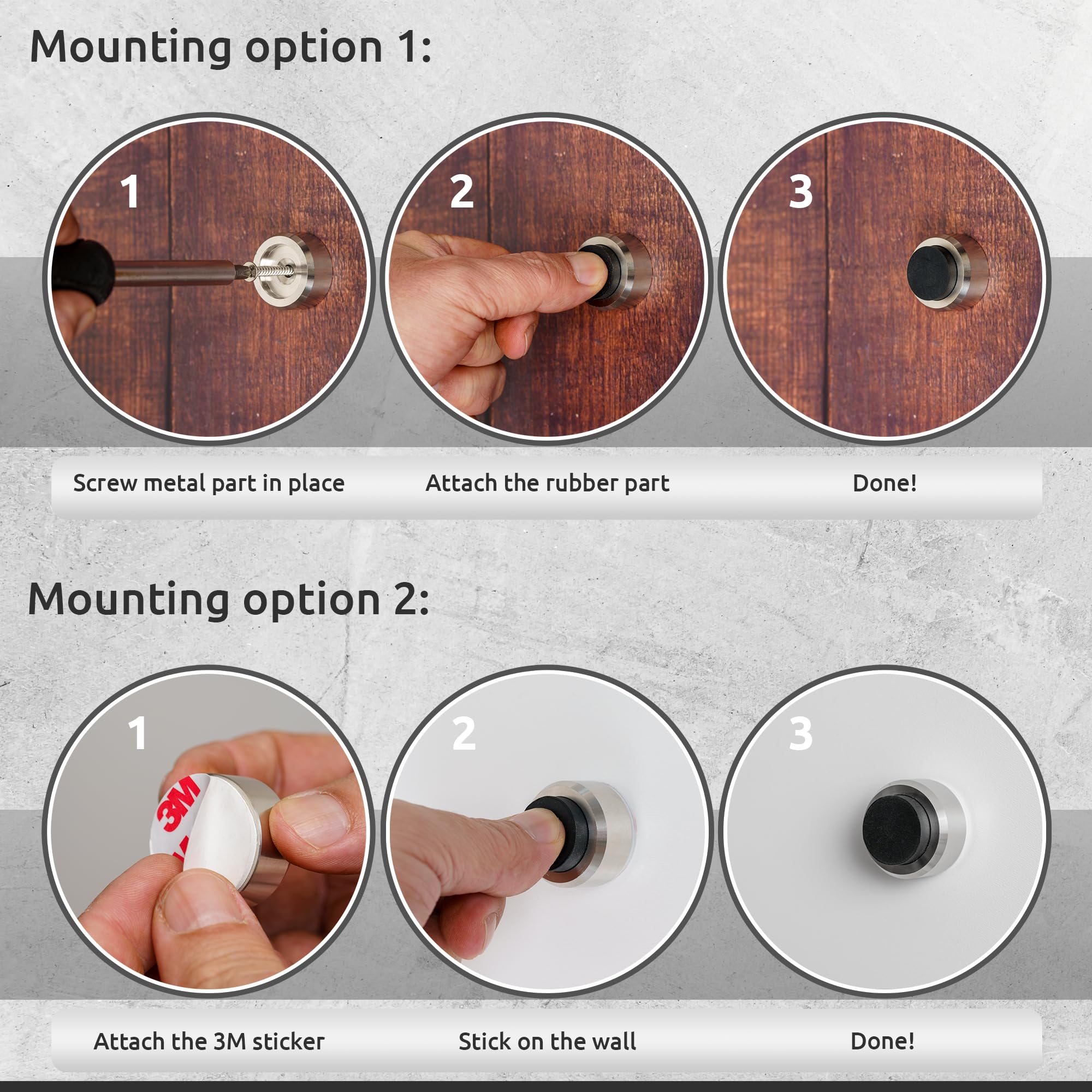 Mounting option 1:

1

2

3

Screw metal part in place

Attach the rubber part

Done!

Mounting option 2:

1

3M

2

3

Attach the 3M sticker

Stick on the wall

Done!