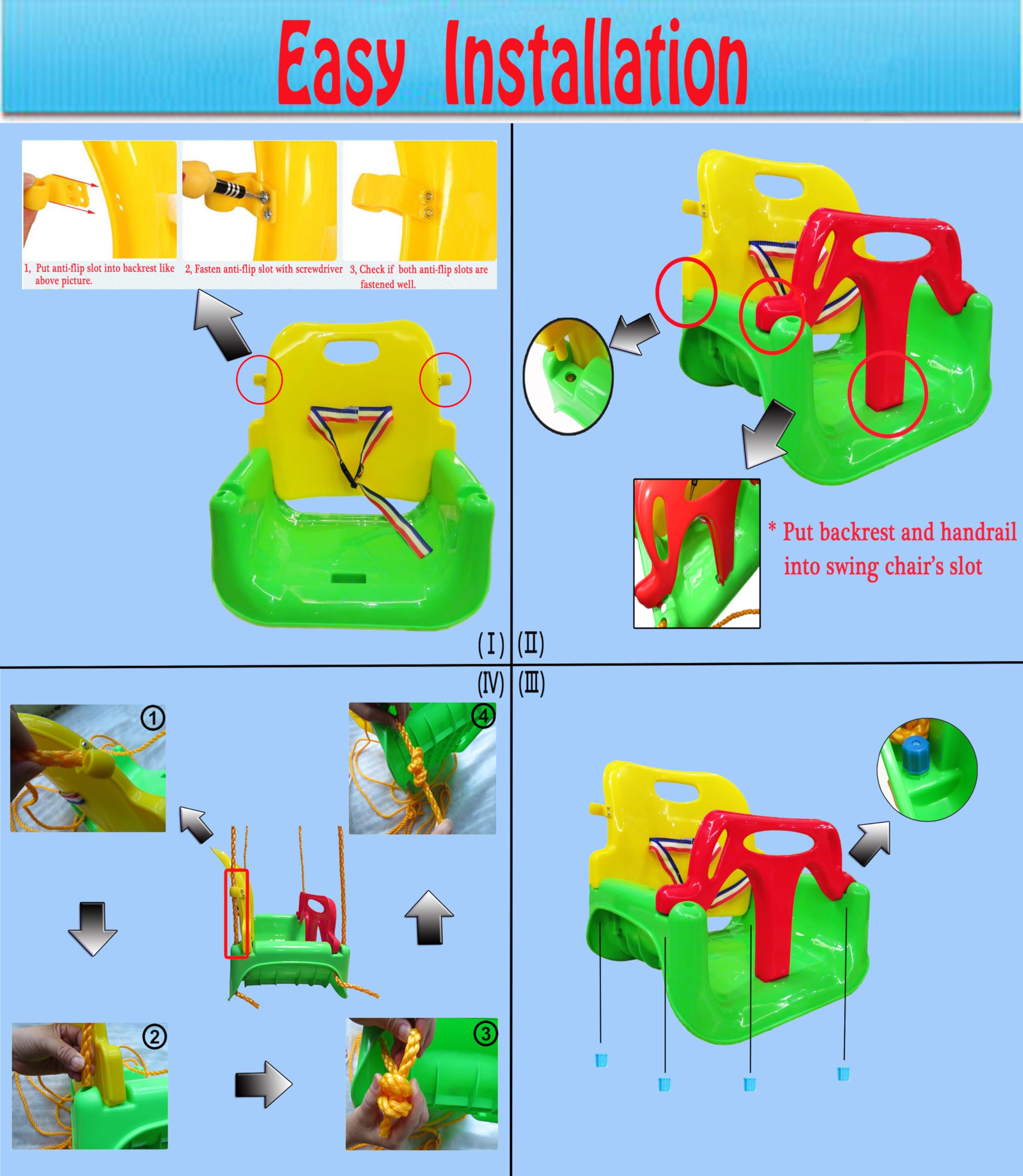 Easy Installation

1, Put anti-flip slot into backrest like above picture.

2, Fasten anti-flip slot with screwdriver

3, Check if both anti-flip slots are fastened well.

* Put backrest and handrail into swing chair's slot

(Ⅰ) (Ⅱ)

(Ⅳ) (Ⅲ)

①

④

②

③