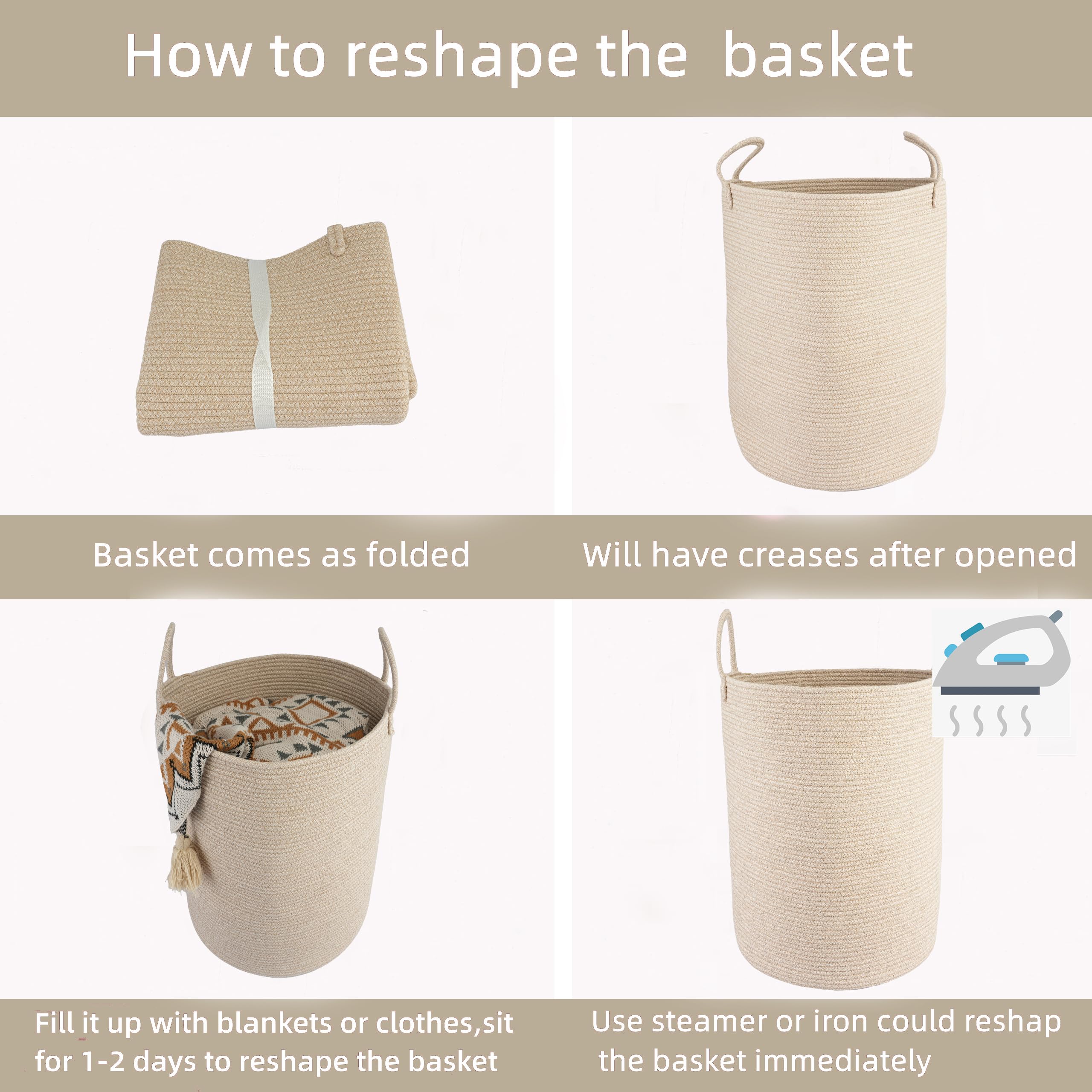 How to reshape the basket

Basket comes as folded

Will have creases after opened

Fill it up with blankets or clothes,sit for 1-2 days to reshape the basket

Use steamer or iron could reshap the basket immediately