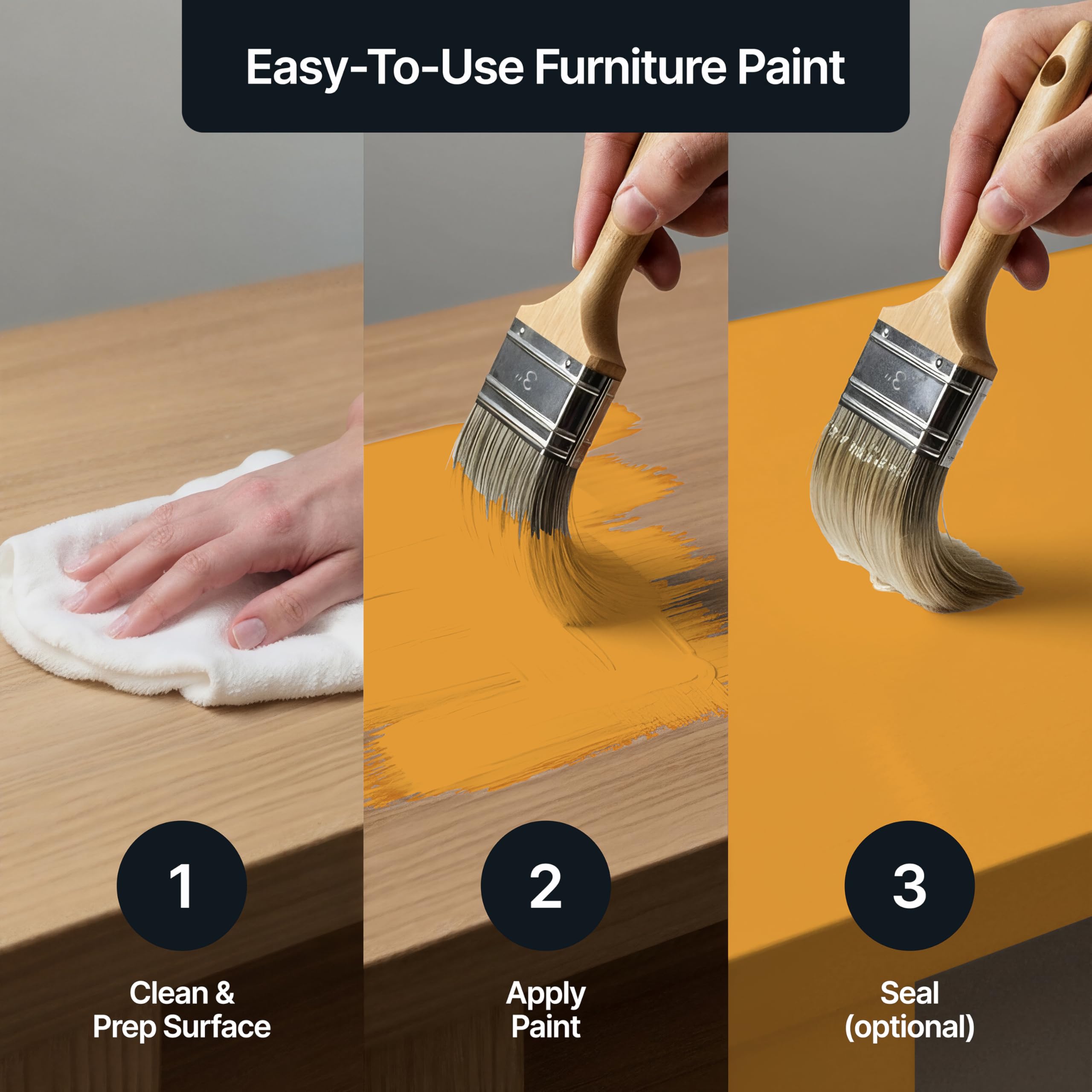 Easy-To-Use Furniture Paint

3"

3"

1

Clean & Prep Surface

2

Apply Paint

3

Seal (optional)