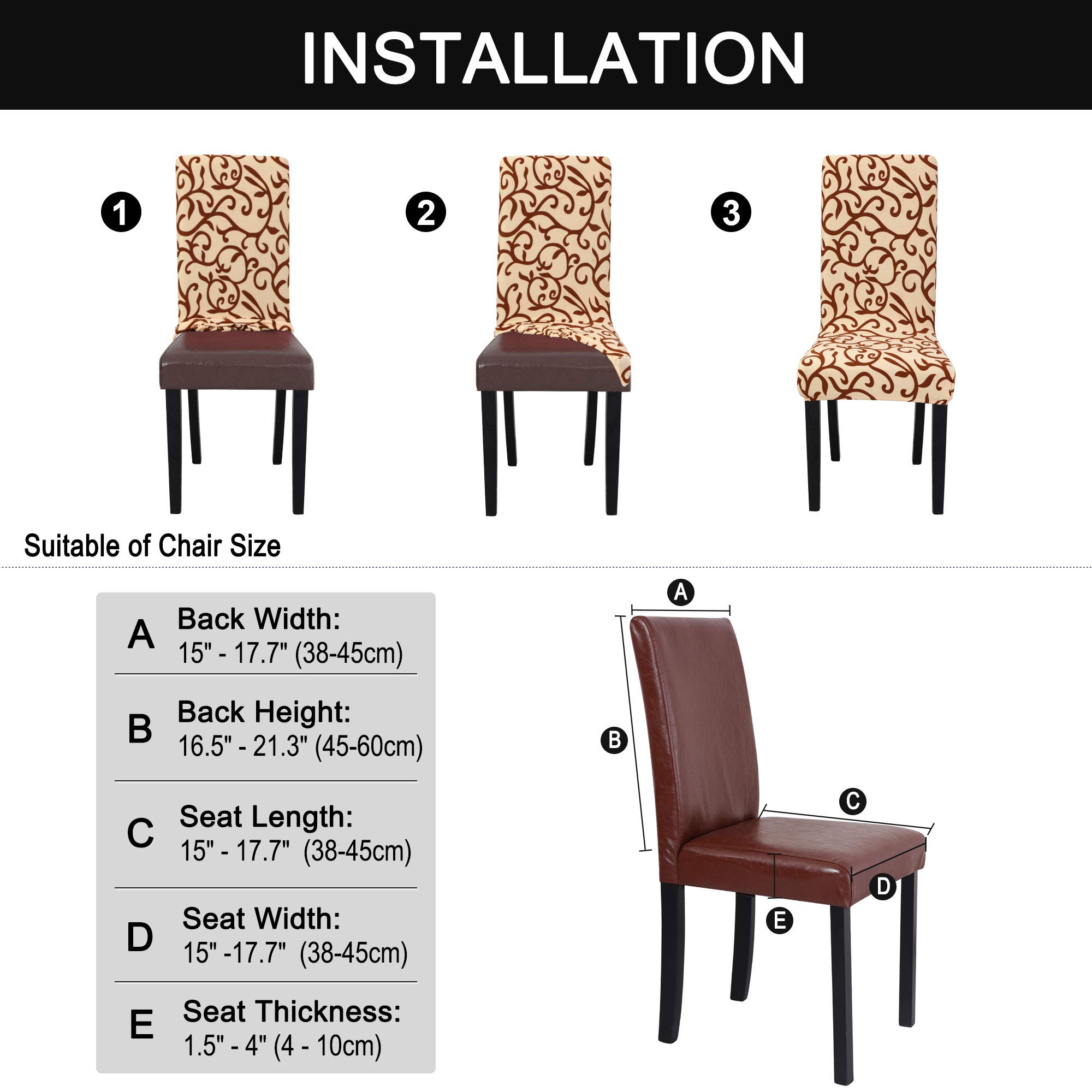 INSTALLATION

1

2

3

Suitable of Chair Size

A Back Width:
15" - 17.7" (38-45cm)

B Back Height:
16.5" - 21.3" (45-60cm)

C Seat Length:
15" - 17.7" (38-45cm)

D Seat Width:
15" -17.7" (38-45cm)

E Seat Thickness:
1.5" - 4" (4 - 10cm)

A

B

C

D

E