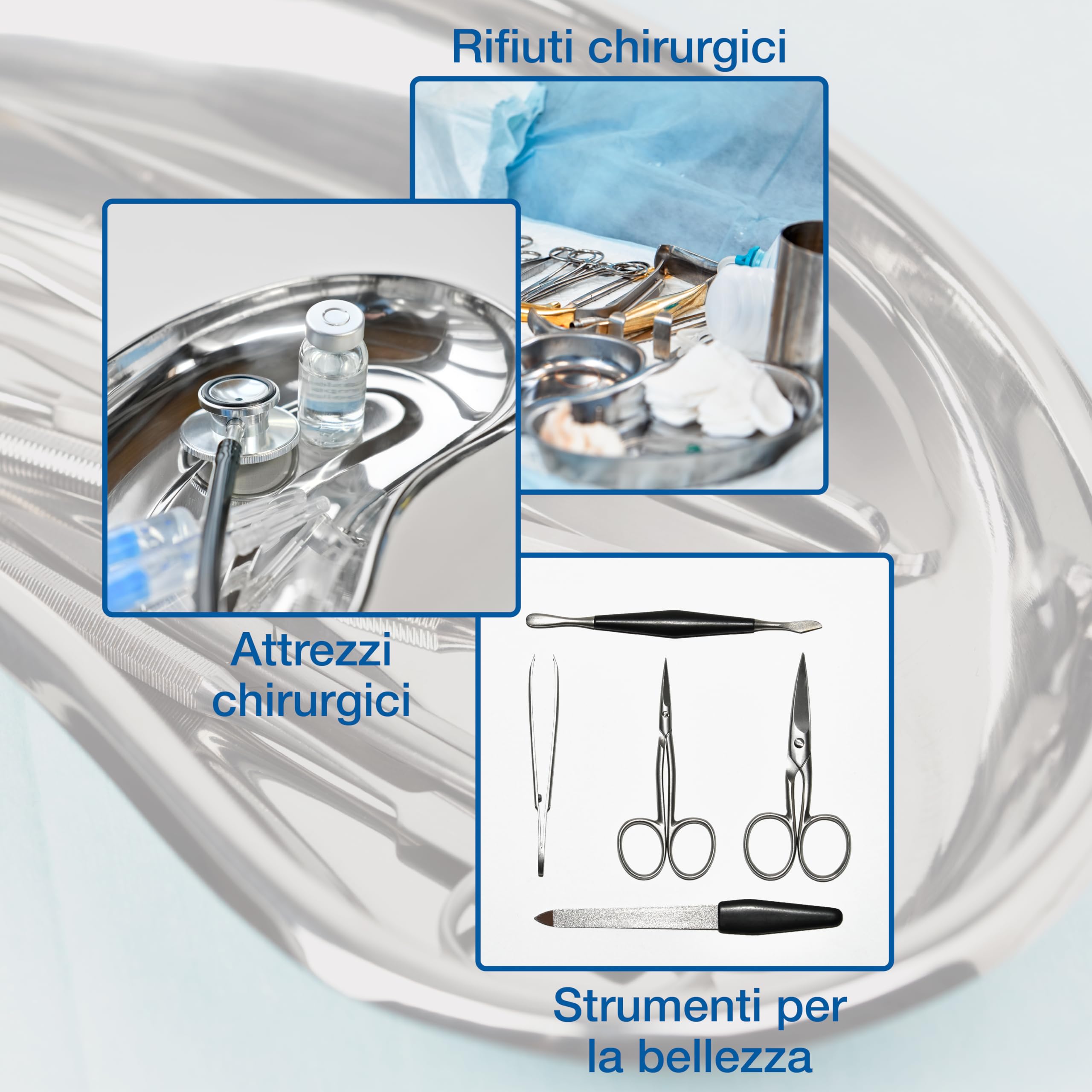 Rifiuti chirurgici

Attrezzi chirurgici

Strumenti per la bellezza