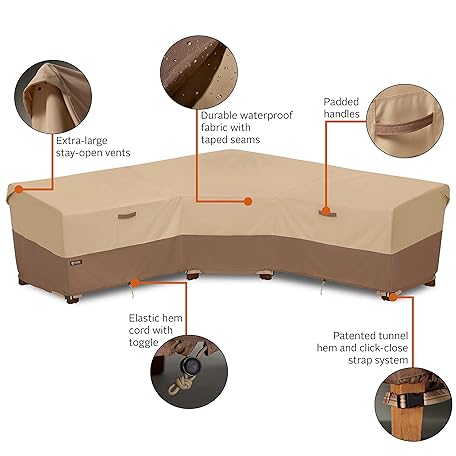 Extra-large stay-open vents

Durable waterproof fabric with taped seams

Padded handles

Elastic hem cord with toggle

Patented tunnel hem and click-close strap system