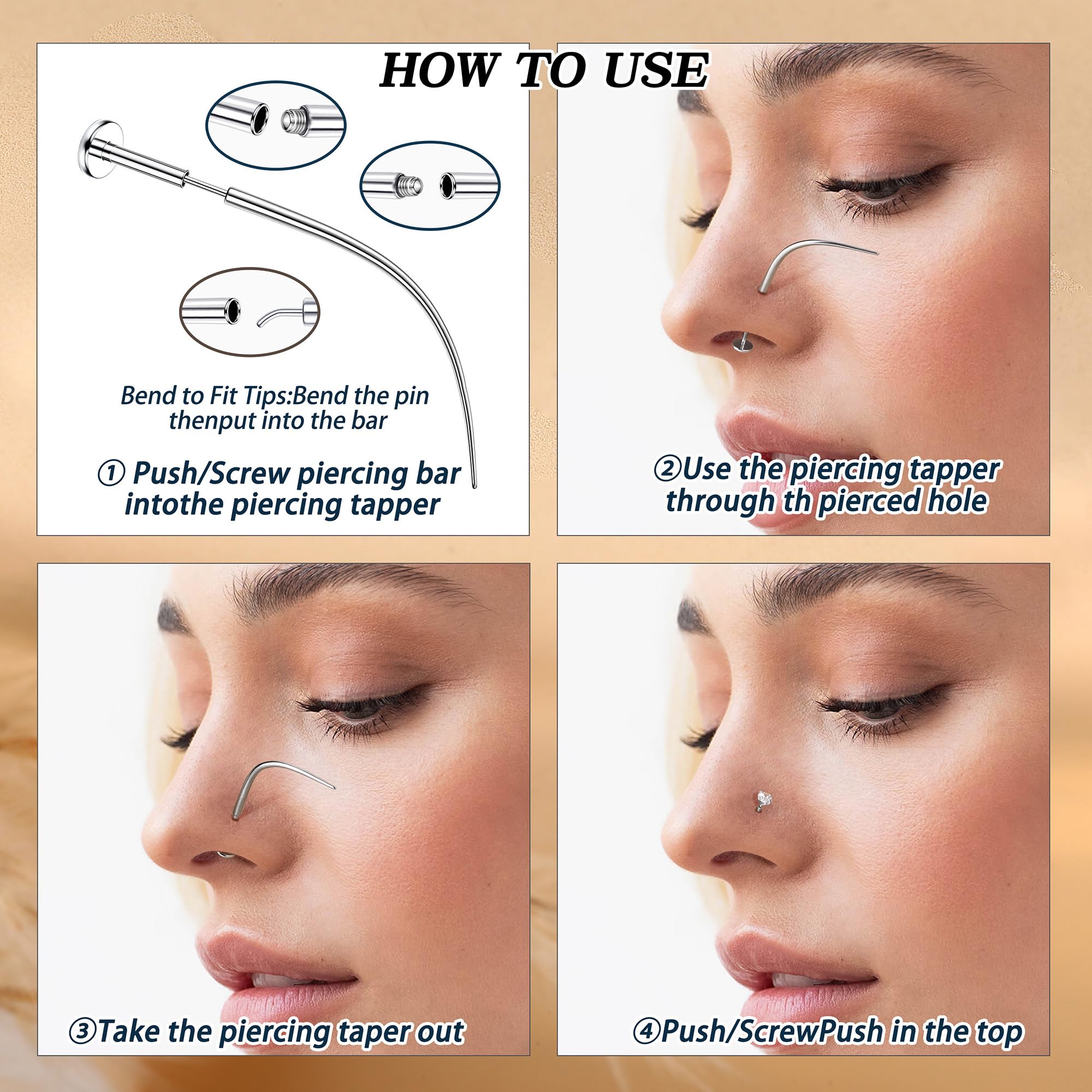 HOW TO USE

Bend to Fit Tips:Bend the pin thenput into the bar

① Push/Screw piercing bar intothe piercing tapper

②Use the piercing tapper through th pierced hole

③Take the piercing taper out

④Push/ScrewPush in the top