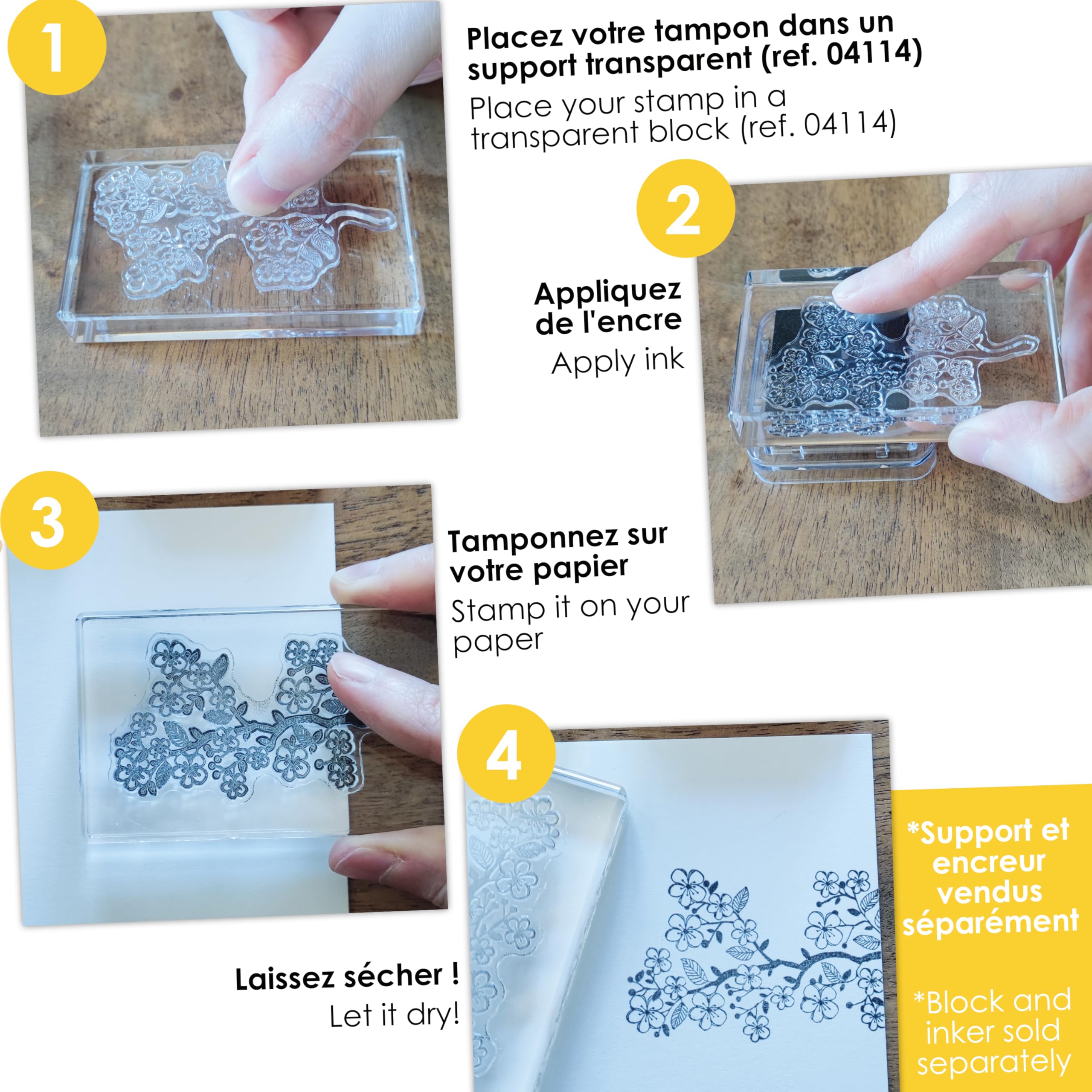 1

Placez votre tampon dans un support transparent (ref. 04114)

Place your stamp in a transparent block (ref. 04114)

2

Appliquez de l'encre

Apply ink

3

Tamponnez sur votre papier

Stamp it on your paper

4

Laissez sécher !

Let it dry!

*Support et encreur vendus séparément

*Block and inker sold separately