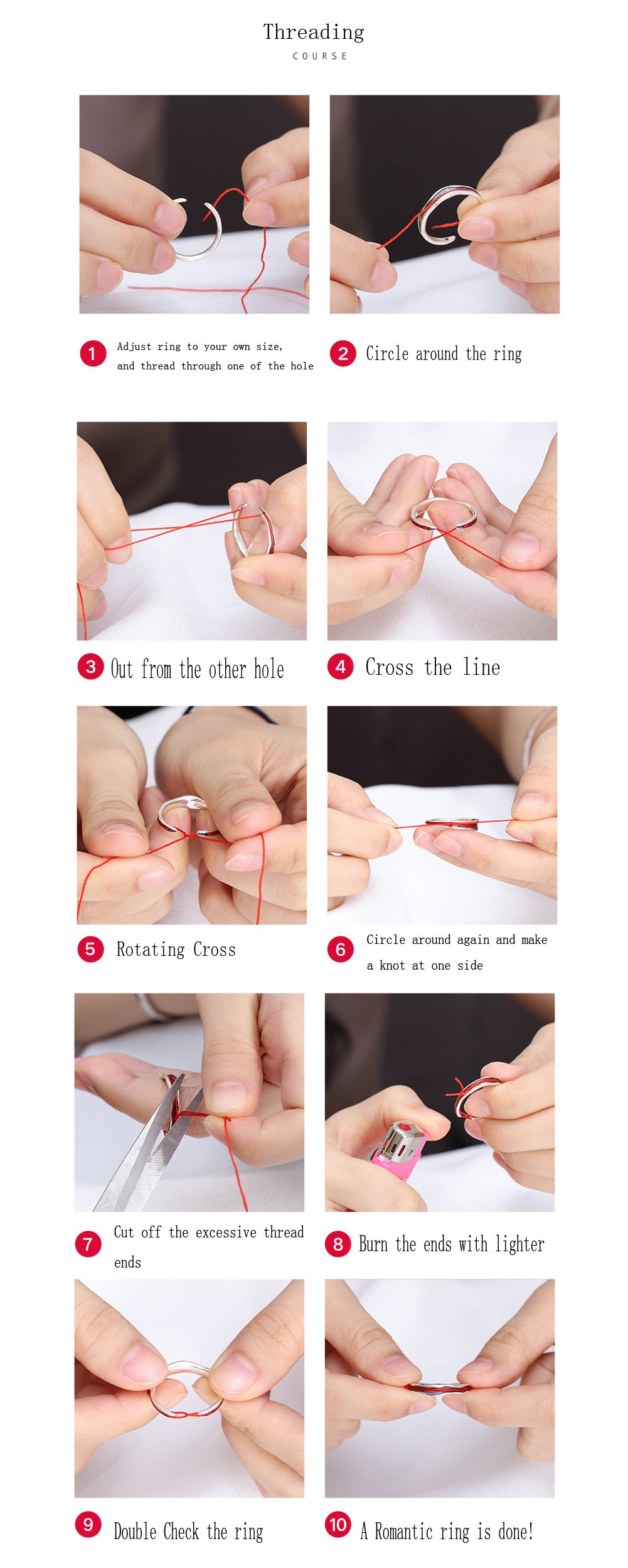 Threading
COURSE

1 Adjust ring to your own size, and thread through one of the hole

2 Circle around the ring

3 Out from the other hole

4 Cross the line

5 Rotating Cross

6 Circle around again and make a knot at one side

7 Cut off the excessive thread ends

8 Burn the ends with lighter

9 Double Check the ring

10 A Romantic ring is done!