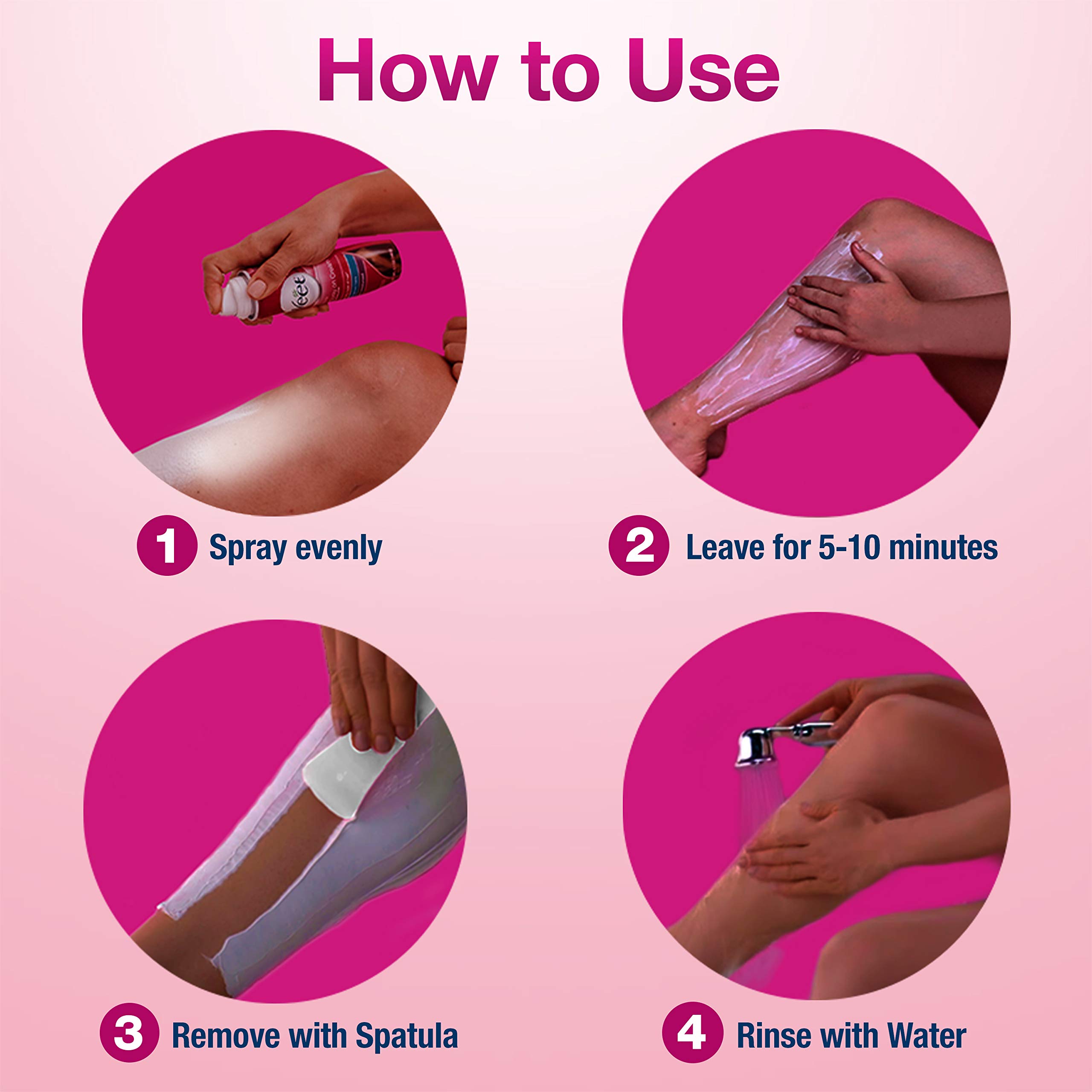 How to Use

Veet

1 Spray evenly

2 Leave for 5-10 minutes

3 Remove with Spatula

4 Rinse with Water