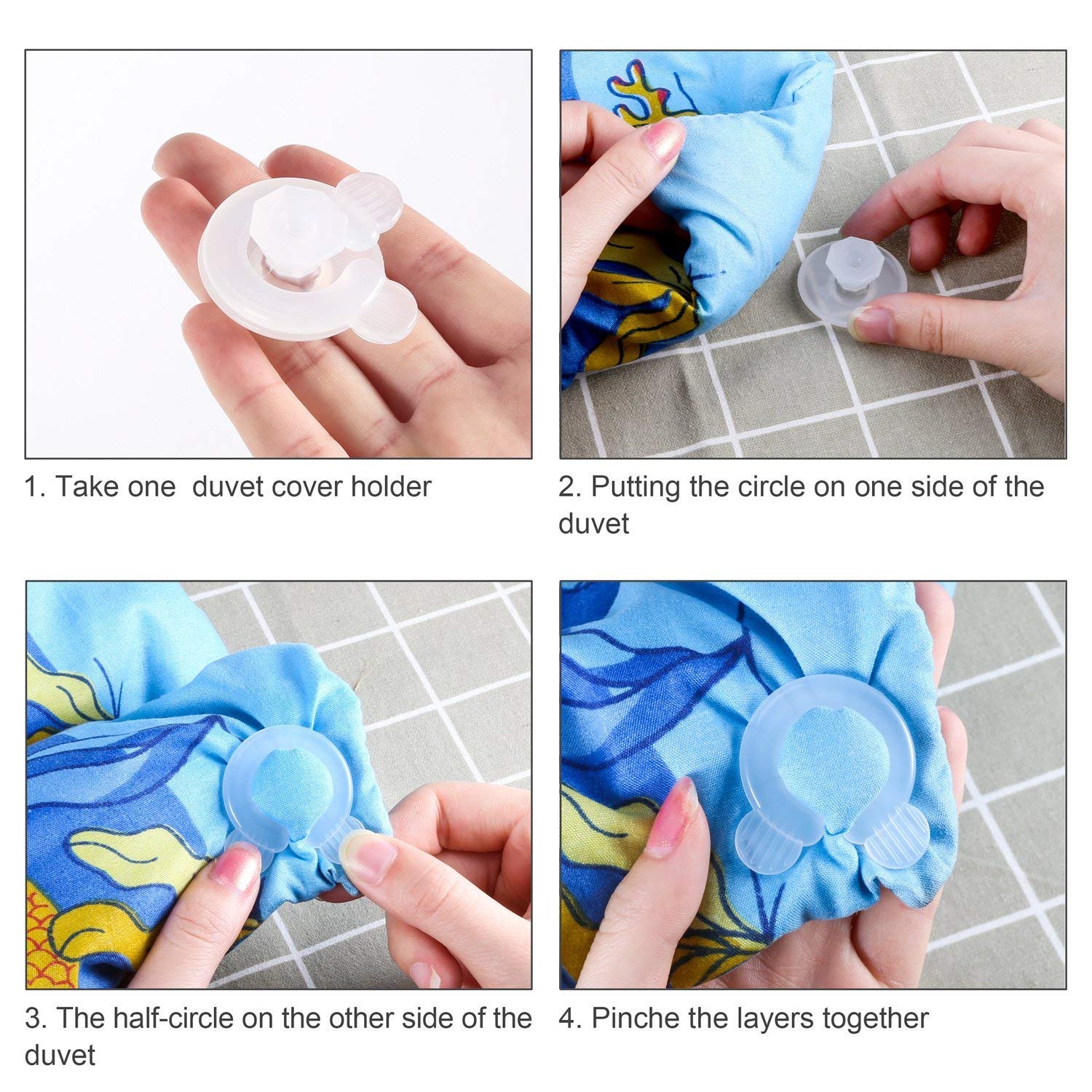 1. Take one  duvet cover holder

2. Putting the circle on one side of the duvet

3. The half-circle on the other side of the duvet

4. Pinche the layers together