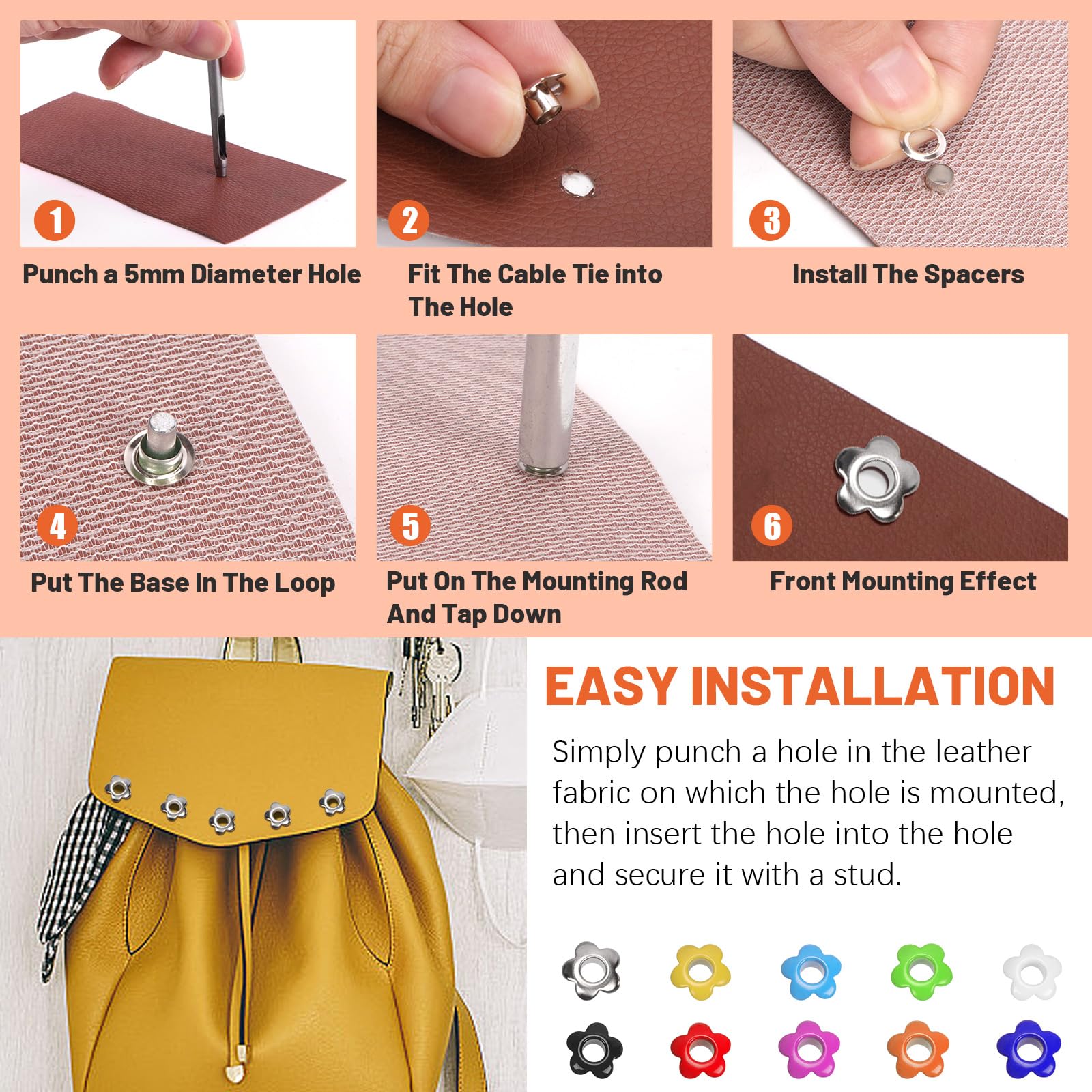 1
Punch a 5mm Diameter Hole

2
Fit The Cable Tie into The Hole

3
Install The Spacers

4
Put The Base In The Loop

5
Put On The Mounting Rod And Tap Down

6
Front Mounting Effect

EASY INSTALLATION

Simply punch a hole in the leather fabric on which the hole is mounted, then insert the hole into the hole and secure it with a stud.