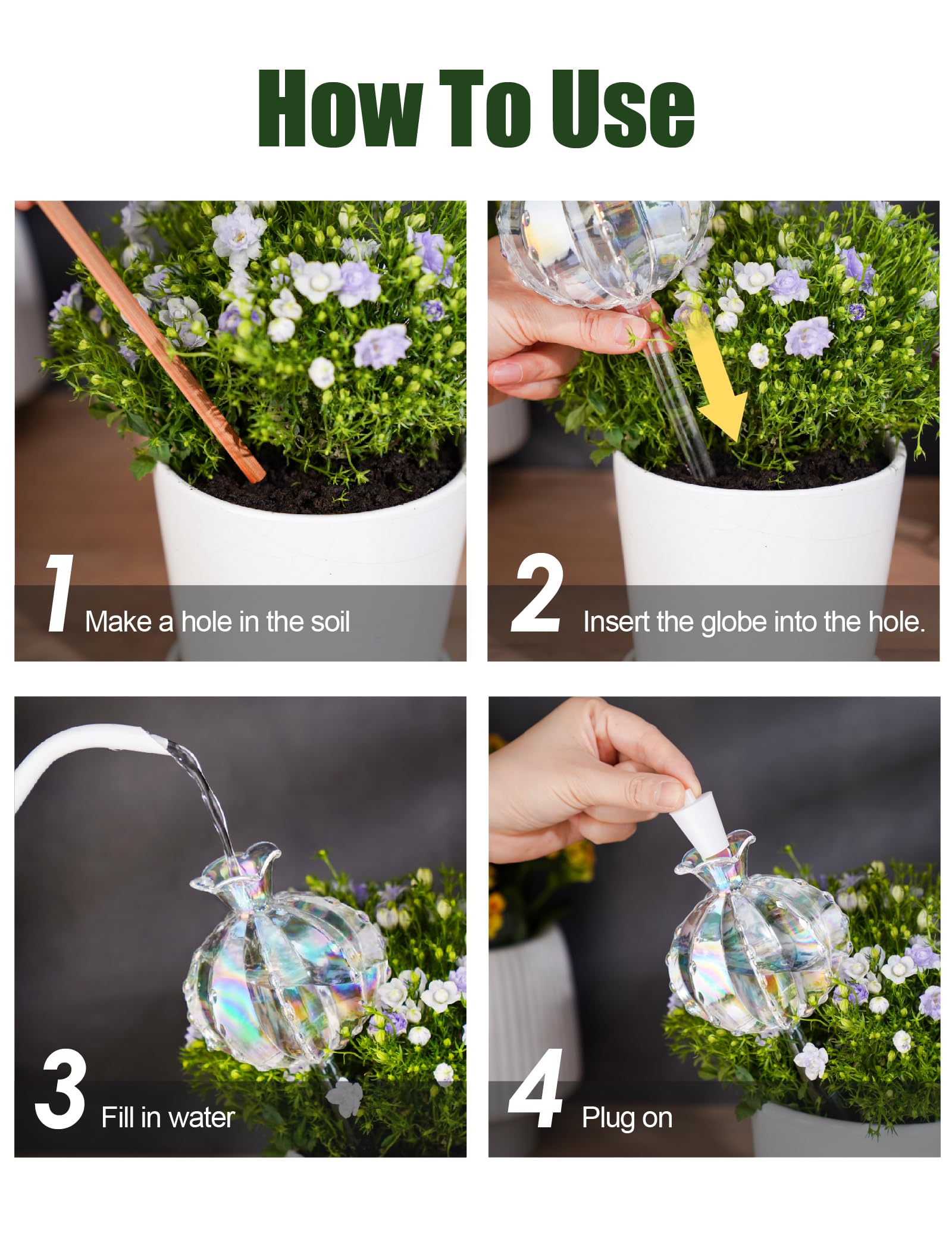 How To Use

1 Make a hole in the soil

2 Insert the globe into the hole.

3 Fill in water

4 Plug on