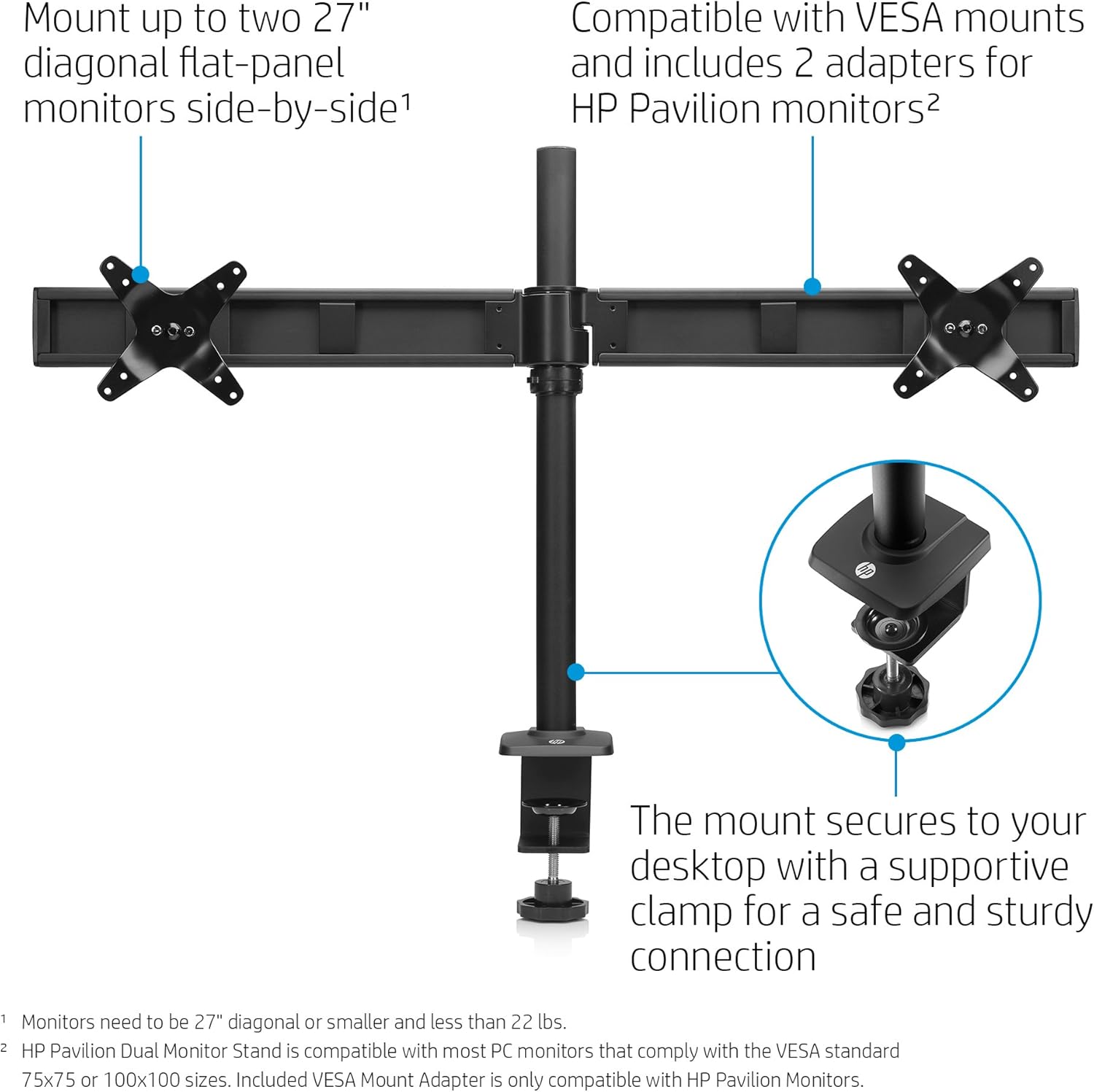 Mount up to two 27" diagonal flat-panel monitors side-by-side¹

Compatible with VESA mounts and includes 2 adapters for HP Pavilion monitors²

hp

hp

The mount secures to your desktop with a supportive clamp for a safe and sturdy connection

¹ Monitors need to be 27" diagonal or smaller and less than 22 lbs.
² HP Pavilion Dual Monitor Stand is compatible with most PC monitors that comply with the VESA standard 75x75 or 100x100 sizes. Included VESA Mount Adapter is only compatible with HP Pavilion Monitors.