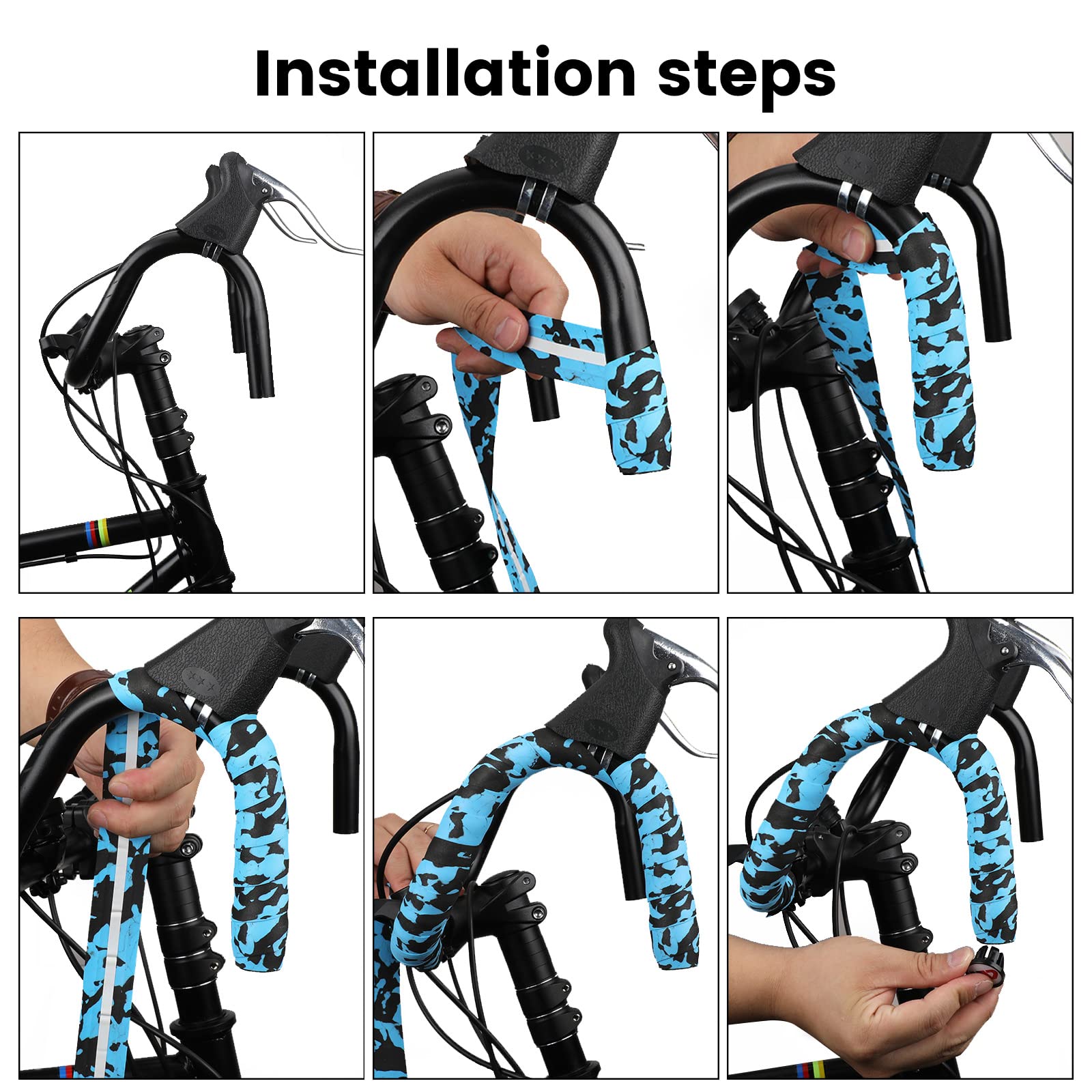 Installation steps