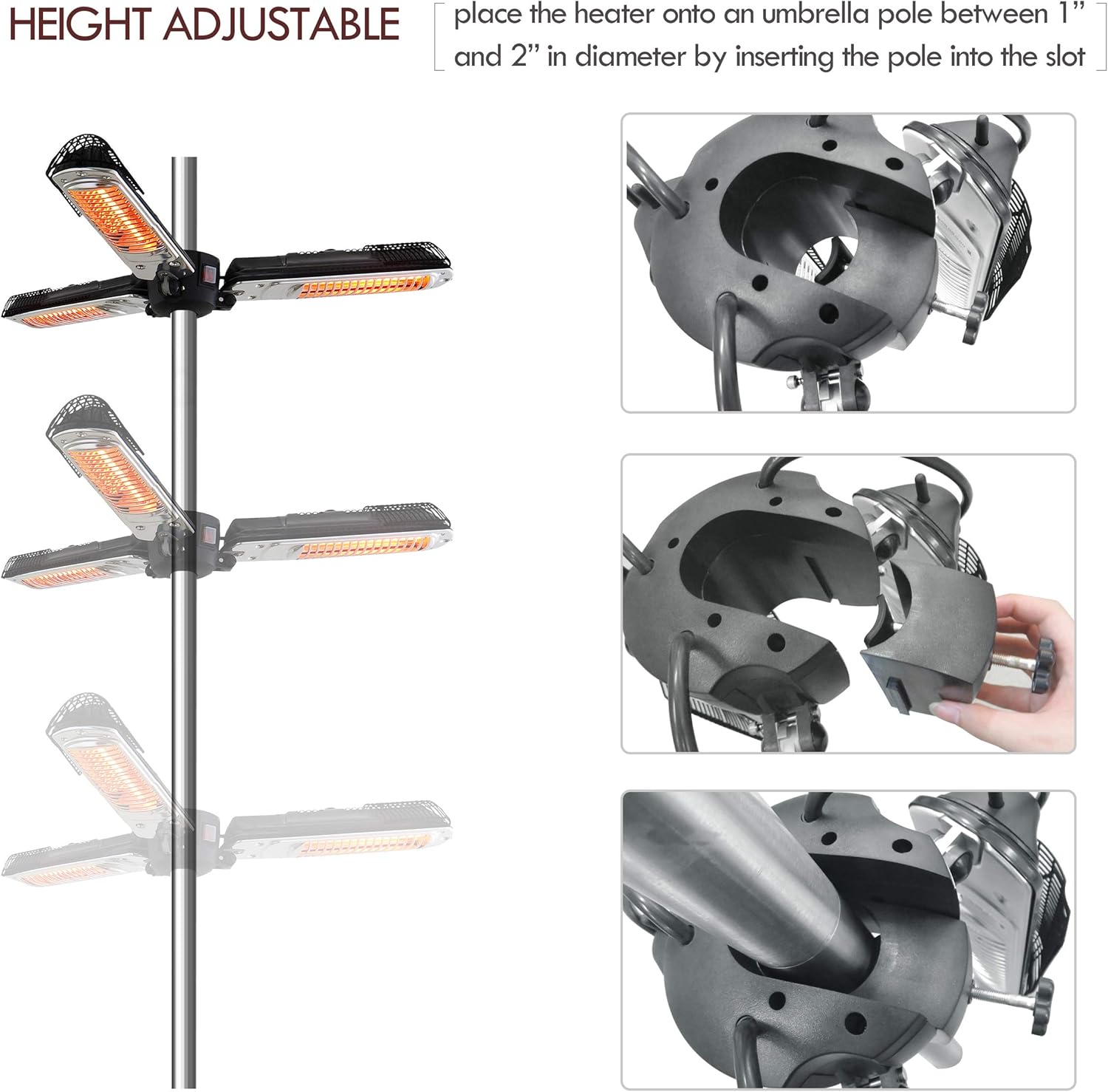 HEIGHT ADJUSTABLE

place the heater onto an umbrella pole between 1” and 2” in diameter by inserting the pole into the slot