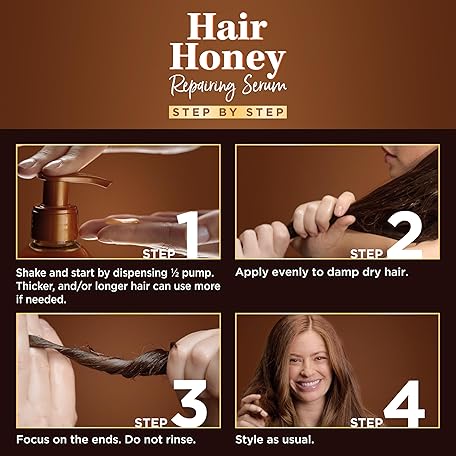 Hair Honey
Repairing Serum
STEP BY STEP

STEP 1
Shake and start by dispensing ½ pump. Thicker, and/or longer hair can use more if needed.

STEP 2
Apply evenly to damp dry hair.

STEP 3
Focus on the ends. Do not rinse.

STEP 4
Style as usual.