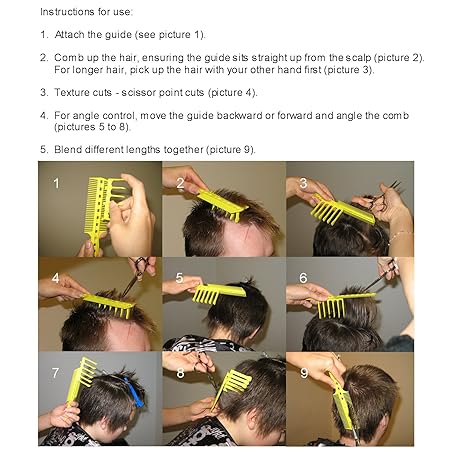 Instructions for use:

1. Attach the guide (see picture 1).

2. Comb up the hair, ensuring the guide sits straight up from the scalp (picture 2). For longer hair, pick up the hair with your other hand first (picture 3).

3. Texture cuts - scissor point cuts (picture 4).

4. For angle control, move the guide backward or forward and angle the comb (pictures 5 to 8).

5. Blend different lengths together (picture 9).

1

2

3

4

5

6

7

8

9