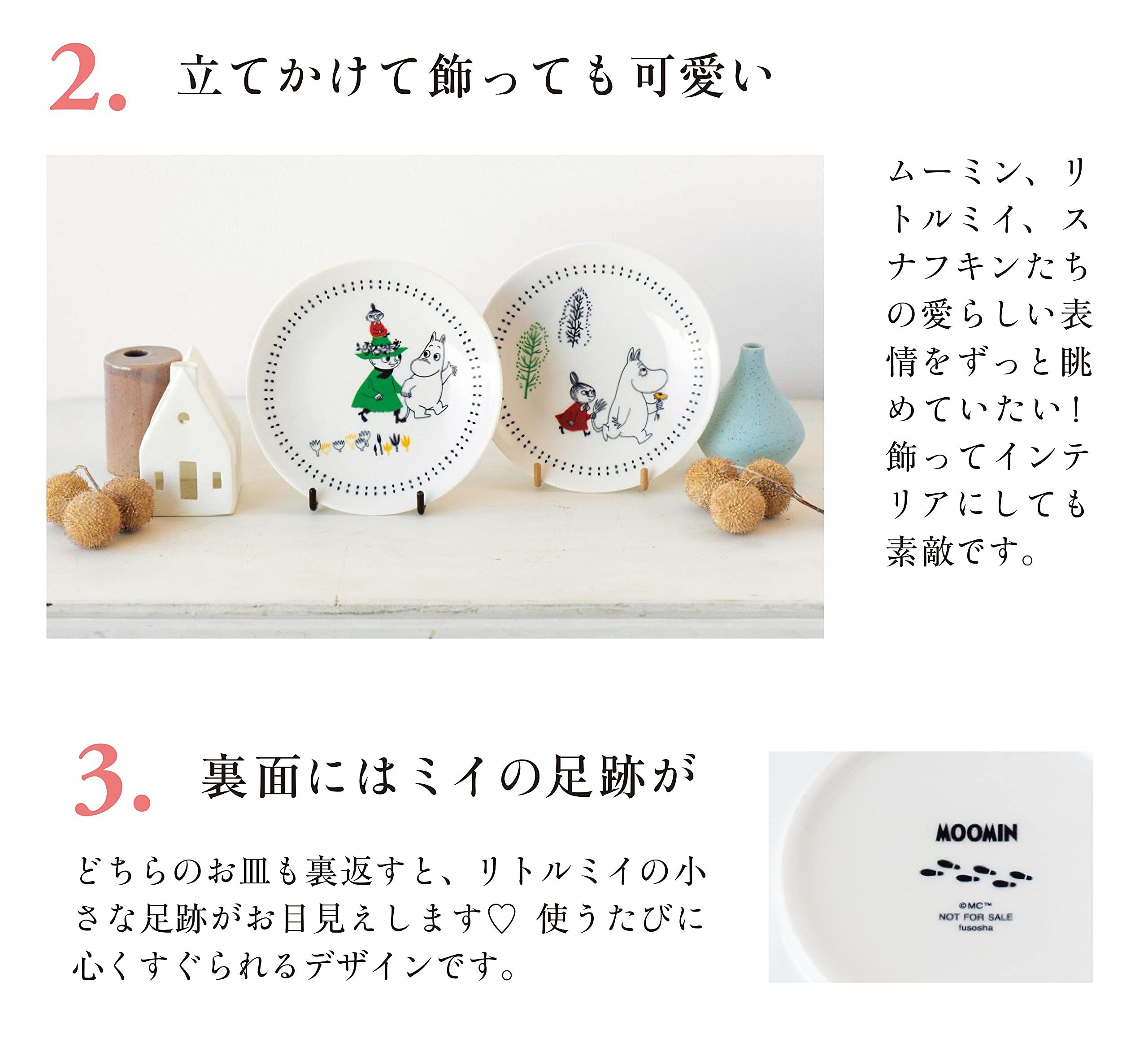 2. 立てかけて飾っても可愛い

ムーミン、リトルミイ、スナフキンたちの愛らしい表情をずっと眺めていたい！飾ってインテリアにしても素敵です。

3. 裏面にはミイの足跡が

どちらのお皿も裏返すと、リトルミイの小さな足跡がお目見えします♡ 使うたびに心くすぐられるデザインです。

MOOMIN

©MC™
NOT FOR SALE
fusosha