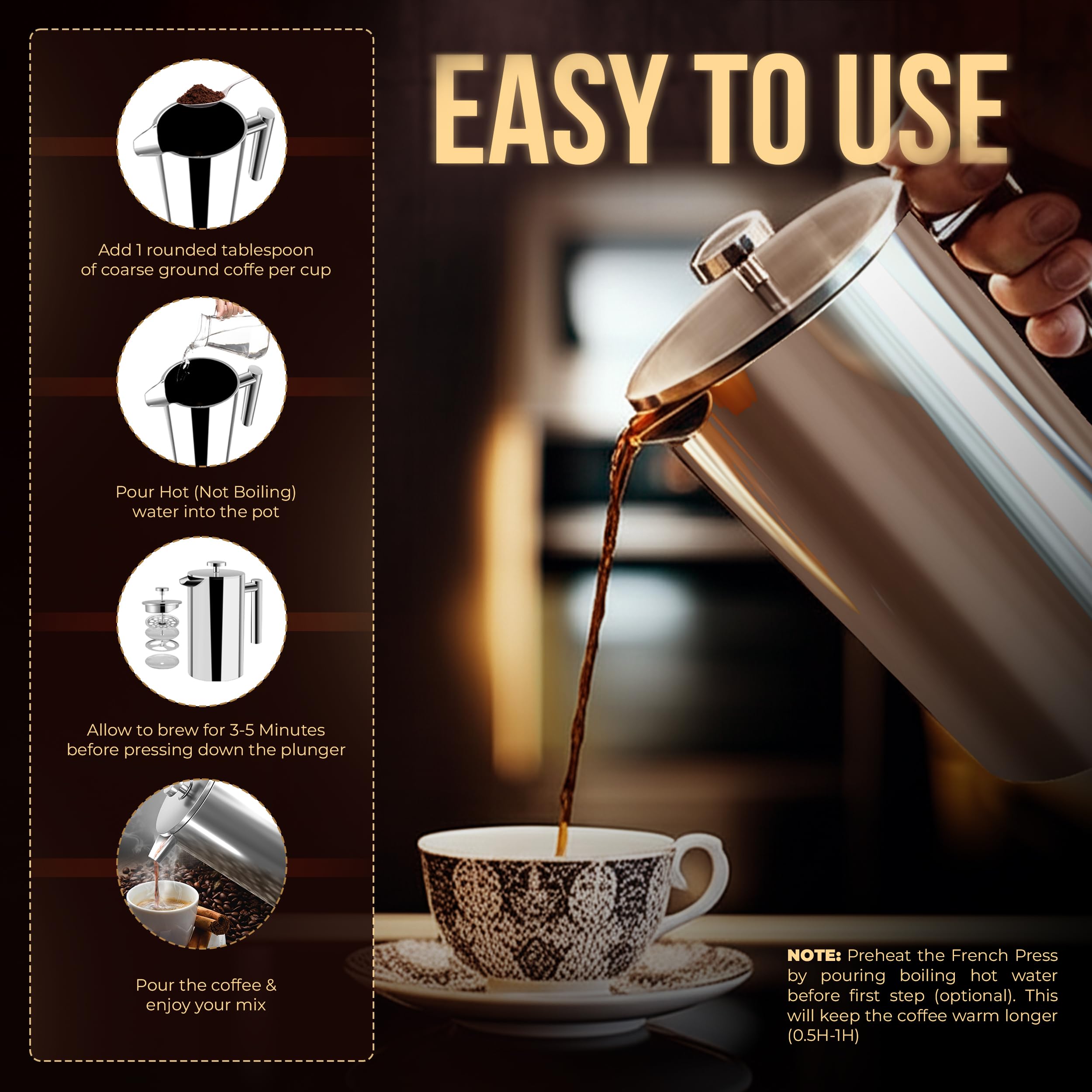 EASY TO USE

Add 1 rounded tablespoon of coarse ground coffe per cup

Pour Hot (Not Boiling) water into the pot

Allow to brew for 3-5 Minutes before pressing down the plunger

Pour the coffee & enjoy your mix

NOTE: Preheat the French Press by pouring boiling hot water before first step (optional). This will keep the coffee warm longer (0.5H-1H)