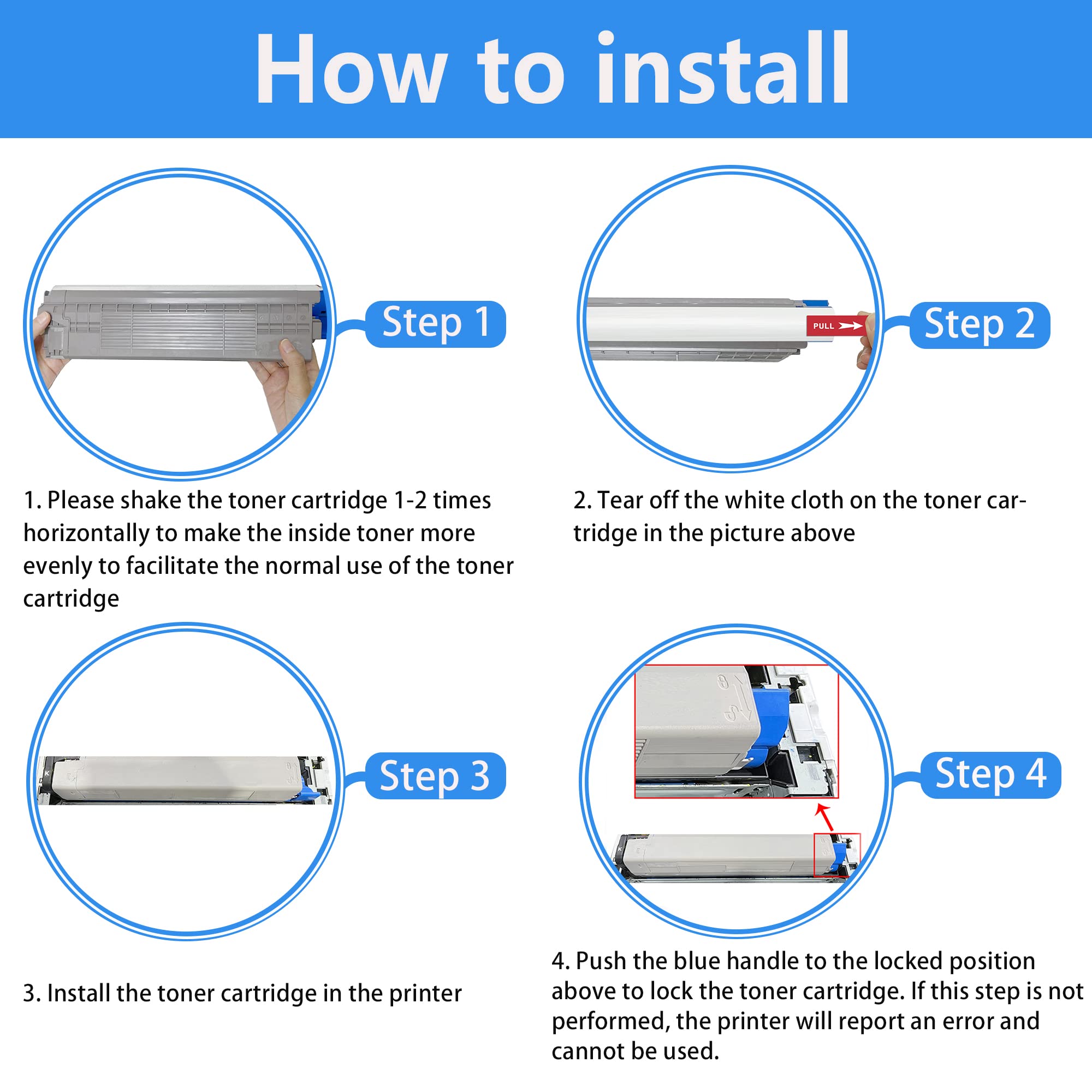 How to install

Step 1

1. Please shake the toner cartridge 1-2 times horizontally to make the inside toner more evenly to facilitate the normal use of the toner cartridge

PULL

Step 2

2. Tear off the white cloth on the toner cartridge in the picture above

Step 3

3. Install the toner cartridge in the printer

Step 4

4. Push the blue handle to the locked position above to lock the toner cartridge. If this step is not performed, the printer will report an error and cannot be used.