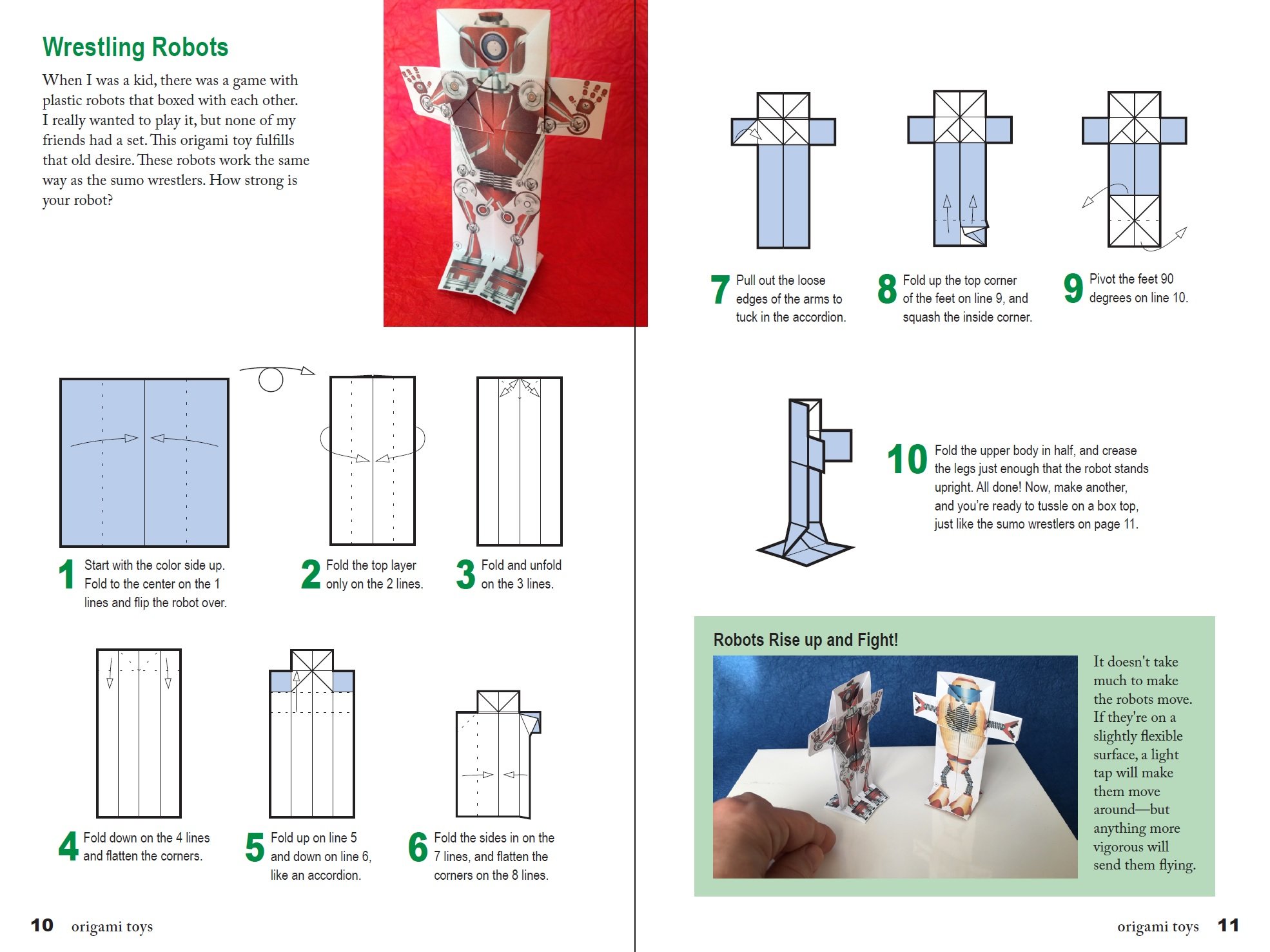 Wrestling Robots

When I was a kid, there was a game with plastic robots that boxed with each other. I really wanted to play it, but none of my friends had a set. This origami toy fulfills that old desire. These robots work the same way as the sumo wrestlers. How strong is your robot?

1 Start with the color side up. Fold to the center on the 1 lines and flip the robot over.

2 Fold the top layer only on the 2 lines.

3 Fold and unfold on the 3 lines.

4 Fold down on the 4 lines and flatten the corners.

5 Fold up on line 5 and down on line 6, like an accordion.

6 Fold the sides in on the 7 lines, and flatten the corners on the 8 lines.

10 origami toys

7 Pull out the loose edges of the arms to tuck in the accordion.

8 Fold up the top corner of the feet on line 9, and squash the inside corner.

9 Pivot the feet 90 degrees on line 10.

10 Fold the upper body in half, and crease the legs just enough that the robot stands upright. All done! Now, make another, and you're ready to tussle on a box top, just like the sumo wrestlers on page 11.

Robots Rise up and Fight!

It doesn't take much to make the robots move. If they're on a slightly flexible surface, a light tap will make them move around—but anything more vigorous will send them flying.

origami toys 11