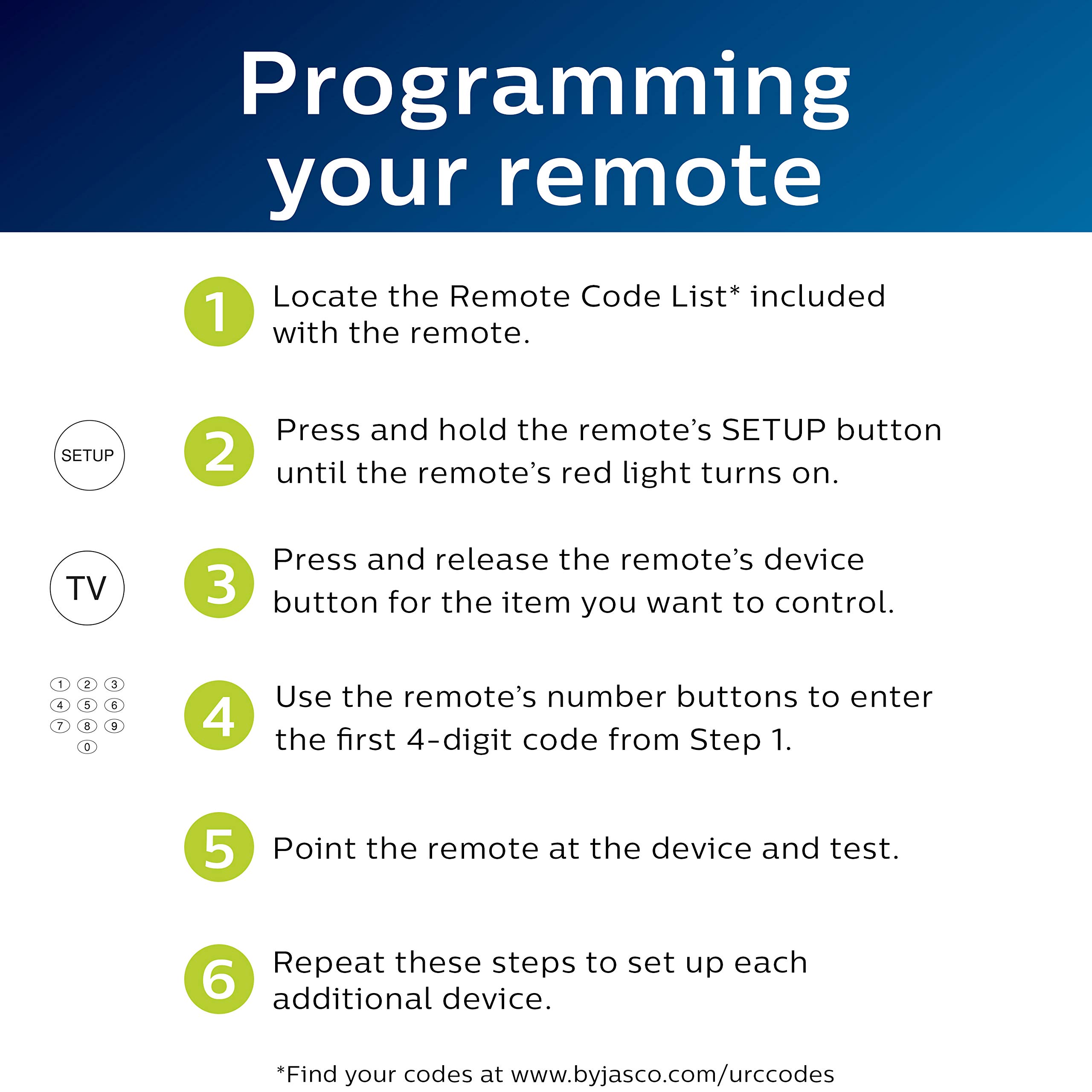 Programming your remote

1 Locate the Remote Code List* included with the remote.

SETUP

2 Press and hold the remote's SETUP button until the remote's red light turns on.

TV

3 Press and release the remote's device button for the item you want to control.

1 2 3
4 5 6
7 8 9
0

4 Use the remote's number buttons to enter the first 4-digit code from Step 1.

5 Point the remote at the device and test.

6 Repeat these steps to set up each additional device.

*Find your codes at www.byjasco.com/urccodes