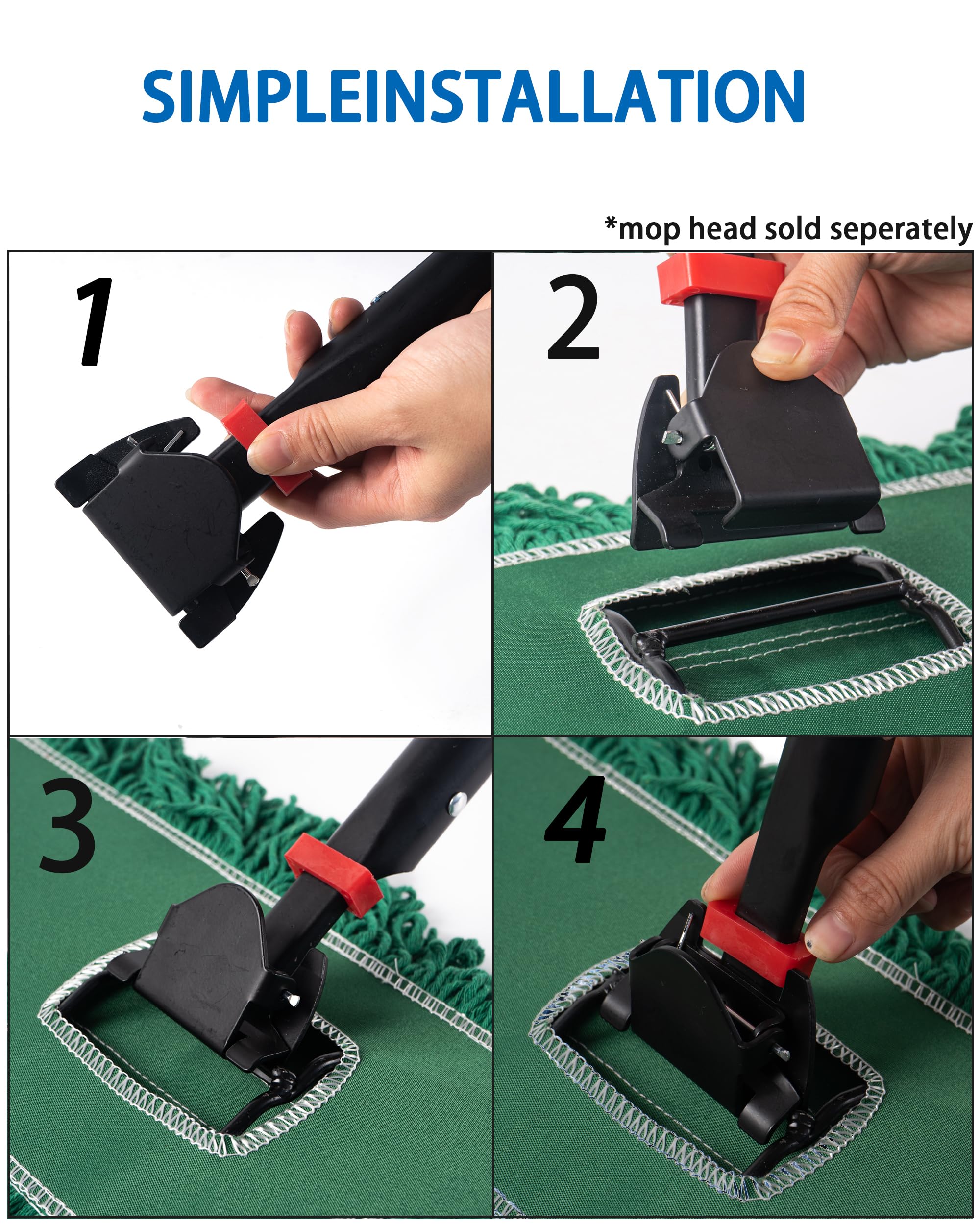 SIMPLEINSTALLATION

*mop head sold seperately

1

2

3

4