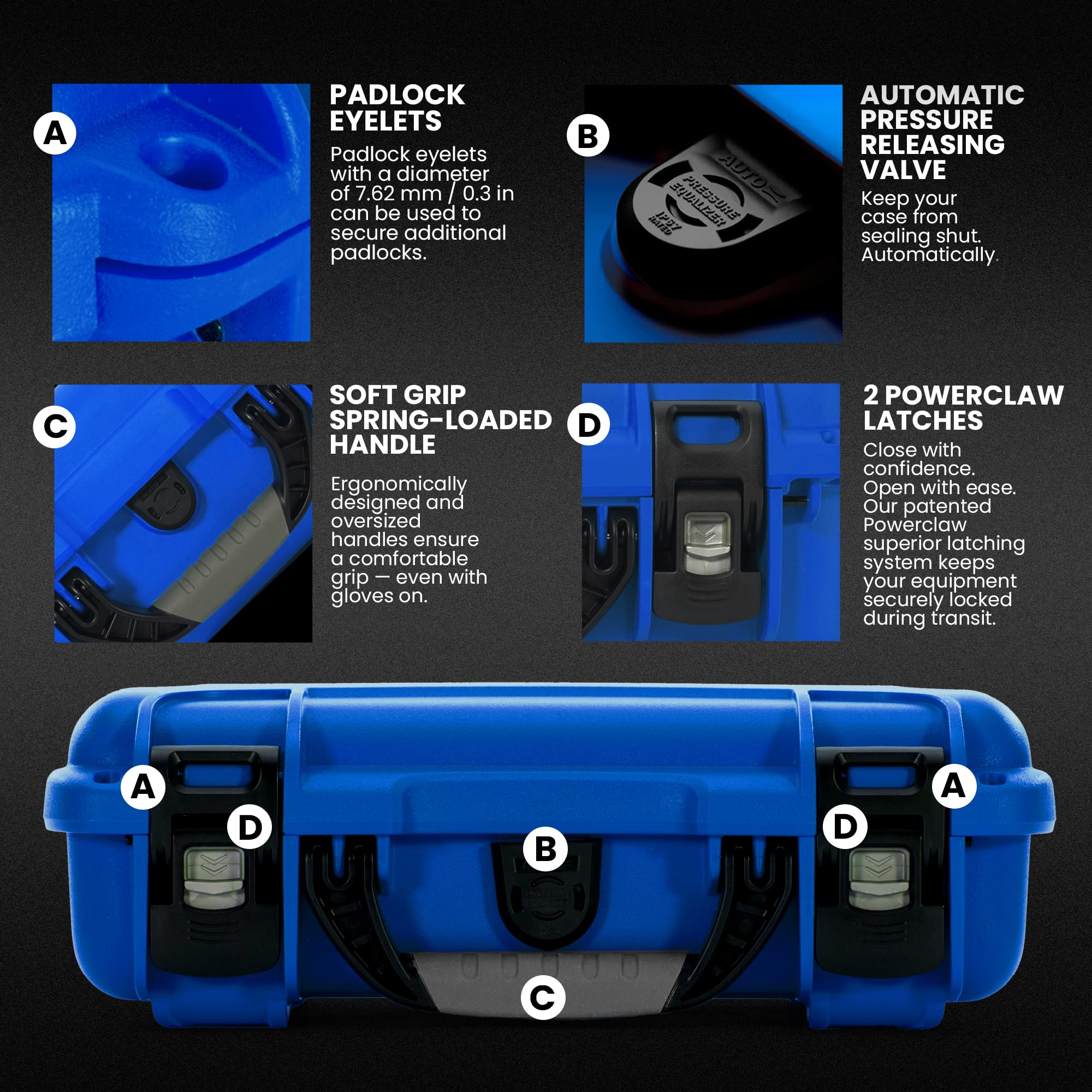 A

PADLOCK EYELETS

Padlock eyelets with a diameter of 7.62 mm / 0.3 in can be used to secure additional padlocks.

B

AUTO
PRESSURE EQUALIZER
IP67 RATED

AUTOMATIC PRESSURE RELEASING VALVE

Keep your case from sealing shut. Automatically.

C

SOFT GRIP SPRING-LOADED HANDLE

Ergonomically designed and oversized handles ensure a comfortable grip — even with gloves on.

D

2 POWERCLAW LATCHES

Close with confidence. Open with ease. Our patented Powerclaw superior latching system keeps your equipment securely locked during transit.

A
D
B
D
A
C