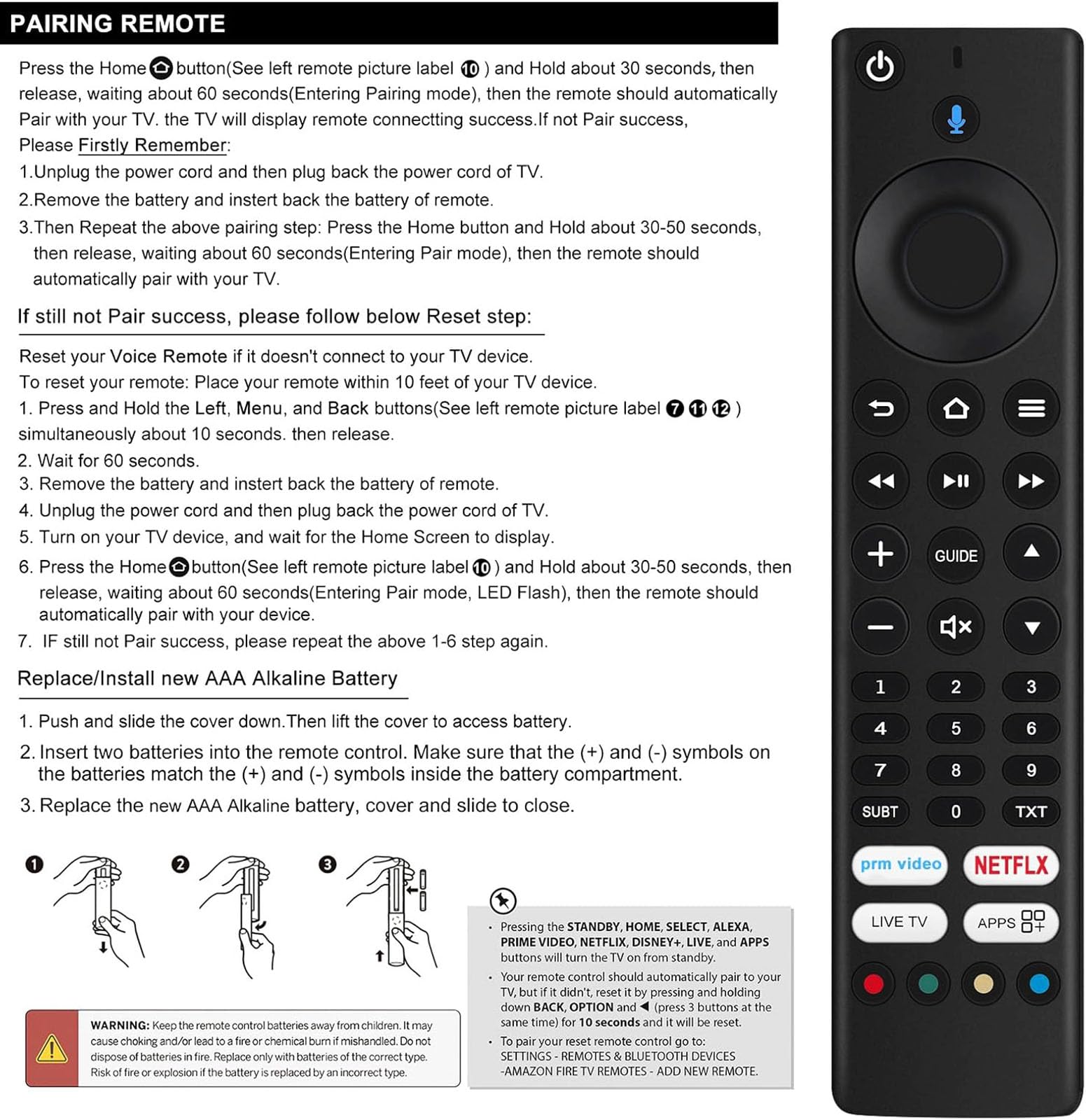 PAIRING REMOTE

Press the Home button(See left remote picture label ⑩ ) and Hold about 30 seconds, then release, waiting about 60 seconds(Entering Pairing mode), then the remote should automatically Pair with your TV. the TV will display remote connectting success.If not Pair success, Please Firstly Remember:

1.Unplug the power cord and then plug back the power cord of TV.

2.Remove the battery and instert back the battery of remote.

3.Then Repeat the above pairing step: Press the Home button and Hold about 30-50 seconds, then release, waiting about 60 seconds(Entering Pair mode), then the remote should automatically pair with your TV.

If still not Pair success, please follow below Reset step:

Reset your Voice Remote if it doesn't connect to your TV device.
To reset your remote: Place your remote within 10 feet of your TV device.
1. Press and Hold the Left, Menu, and Back buttons(See left remote picture label ⑦ ⑪ ⑫ ) simultaneously about 10 seconds. then release.
2. Wait for 60 seconds.
3. Remove the battery and instert back the battery of remote.
4. Unplug the power cord and then plug back the power cord of TV.
5. Turn on your TV device, and wait for the Home Screen to display.
6. Press the Home button(See left remote picture label ⑩ ) and Hold about 30-50 seconds, then release, waiting about 60 seconds(Entering Pair mode, LED Flash), then the remote should automatically pair with your device.
7. IF still not Pair success, please repeat the above 1-6 step again.

Replace/Install new AAA Alkaline Battery

1. Push and slide the cover down.Then lift the cover to access battery.
2. Insert two batteries into the remote control. Make sure that the (+) and (-) symbols on the batteries match the (+) and (-) symbols inside the battery compartment.
3. Replace the new AAA Alkaline battery, cover and slide to close.

❶ ❷ ❸

WARNING: Keep the remote control batteries away from children. It may cause choking and/or lead to a fire or chemical burn if mishandled. Do not dispose of batteries in fire. Replace only with batteries of the correct type. Risk of fire or explosion if the battery is replaced by an incorrect type.

• Pressing the STANDBY, HOME, SELECT, ALEXA, PRIME VIDEO, NETFLIX, DISNEY+, LIVE, and APPS buttons will turn the TV on from standby.
• Your remote control should automatically pair to your TV, but if it didn't, reset it by pressing and holding down BACK, OPTION and ◀ (press 3 buttons at the same time) for 10 seconds and it will be reset.
• To pair your reset remote control go to: SETTINGS - REMOTES & BLUETOOTH DEVICES -AMAZON FIRE TV REMOTES - ADD NEW REMOTE.

GUIDE
1 2 3
4 5 6
7 8 9
SUBT 0 TXT
prm video NETFLX
LIVE TV APPS