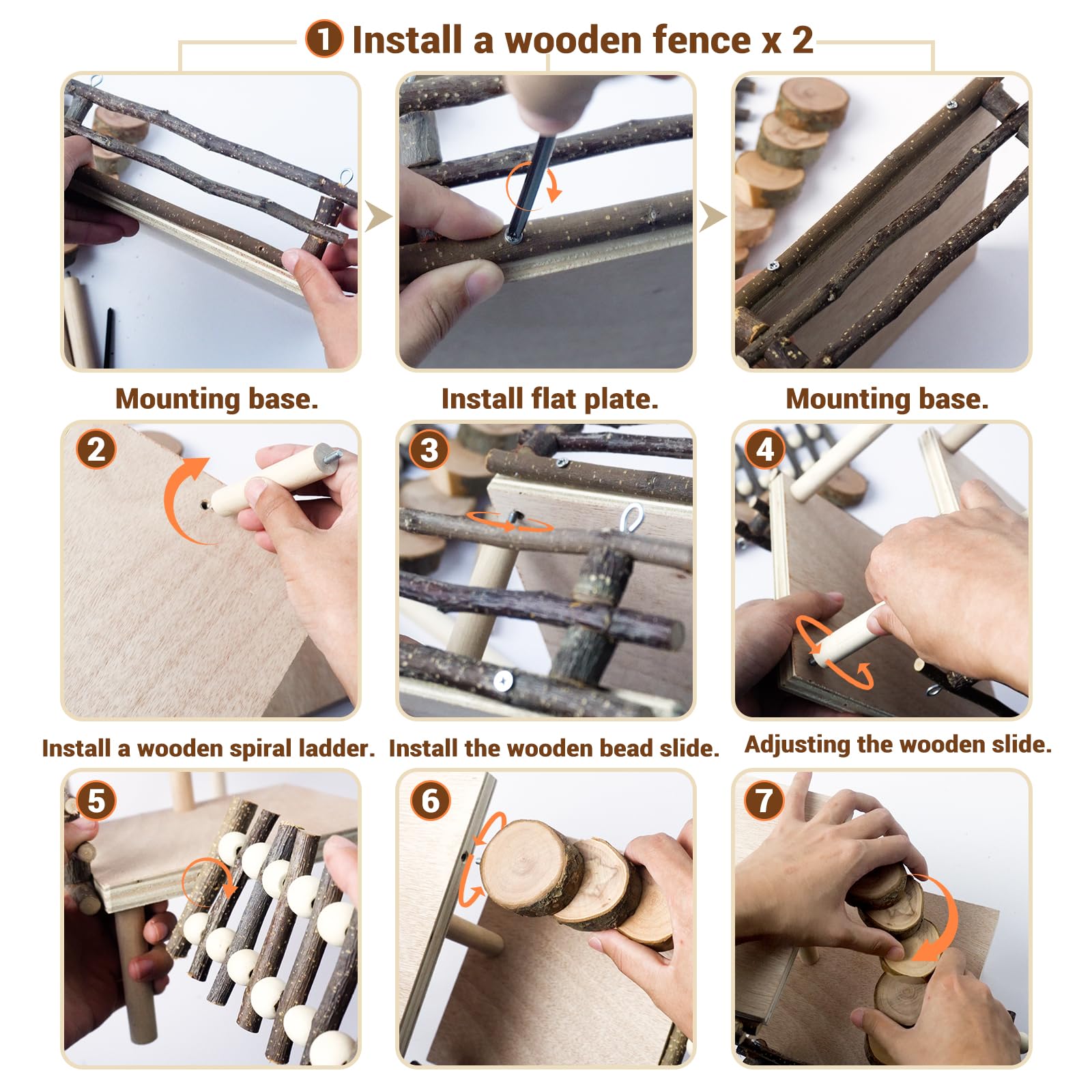 1 Install a wooden fence x 2

Mounting base.

Install flat plate.

Mounting base.

2

3

4

Install a wooden spiral ladder.

Install the wooden bead slide.

Adjusting the wooden slide.

5

6

7