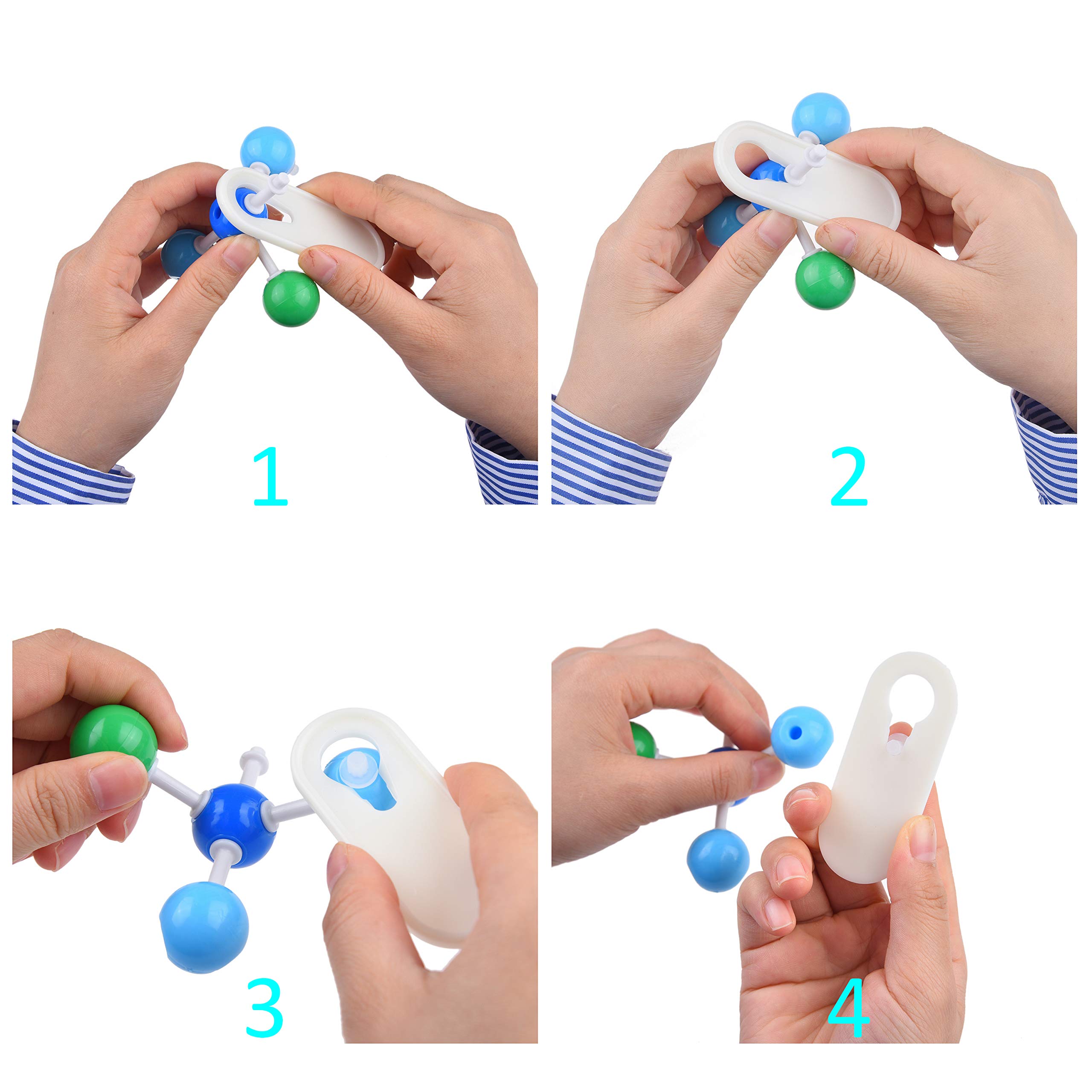 1

2

3

4