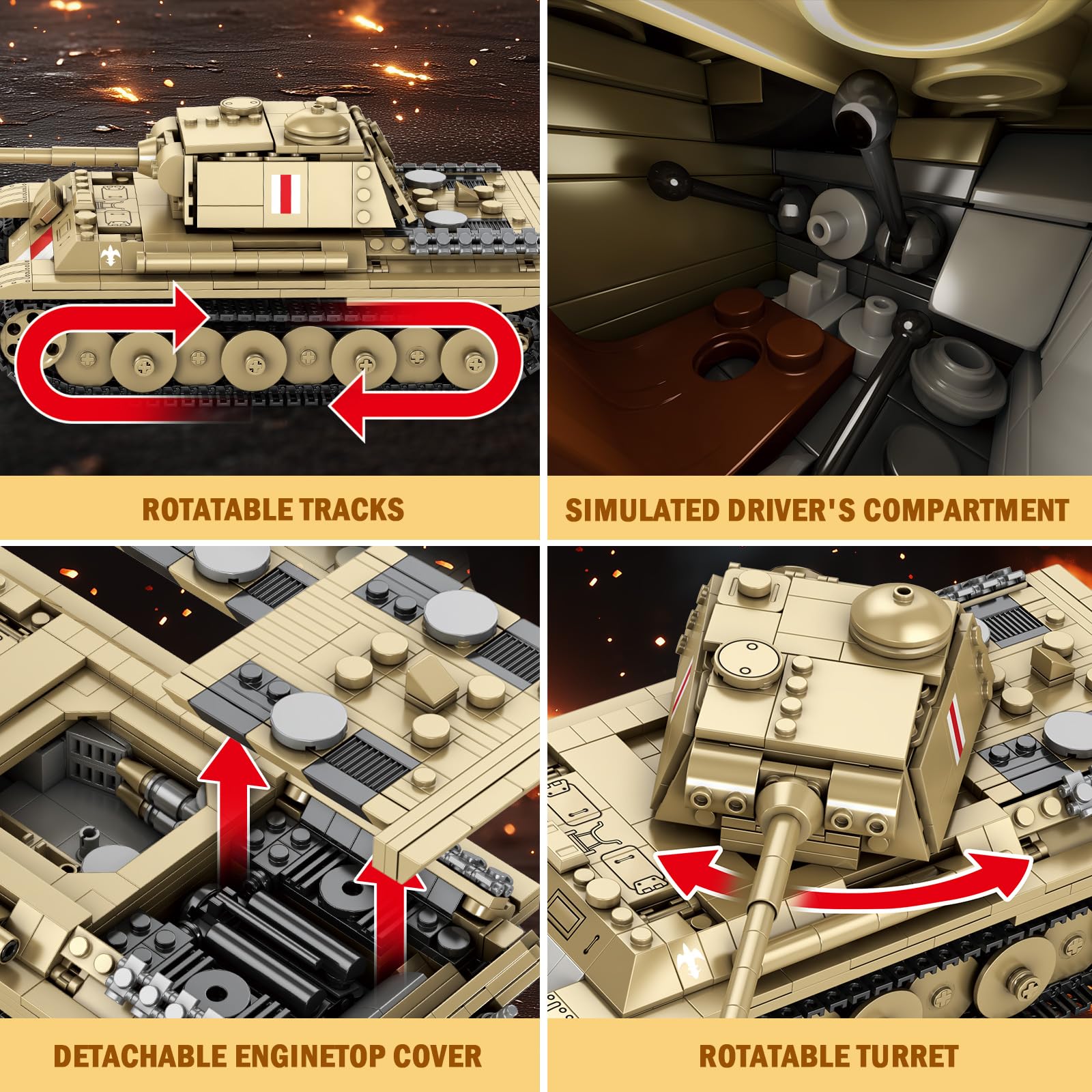 ROTATABLE TRACKS

SIMULATED DRIVER'S COMPARTMENT

DETACHABLE ENGINETOP COVER

ROTATABLE TURRET