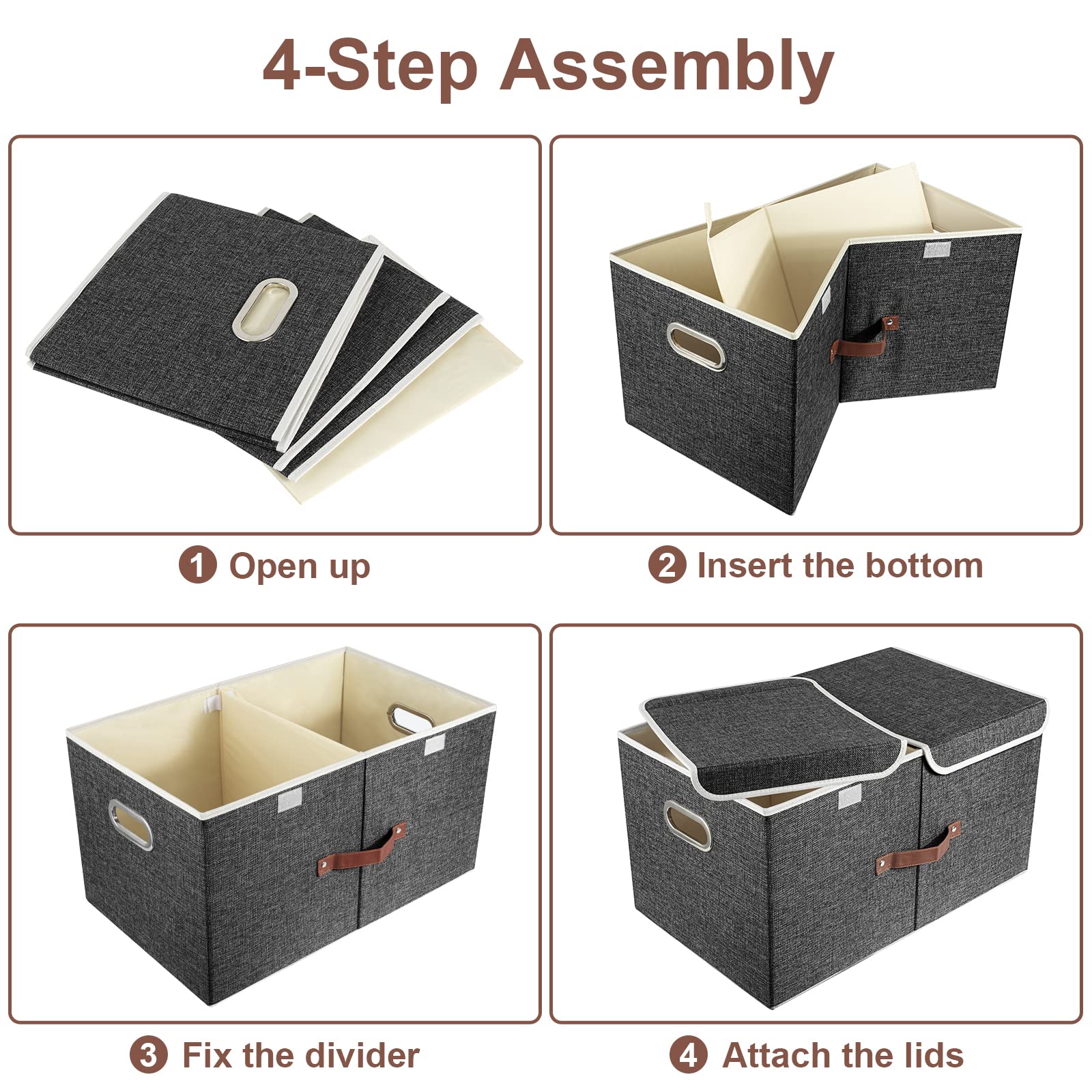 4-Step Assembly

1 Open up

2 Insert the bottom

3 Fix the divider

4 Attach the lids