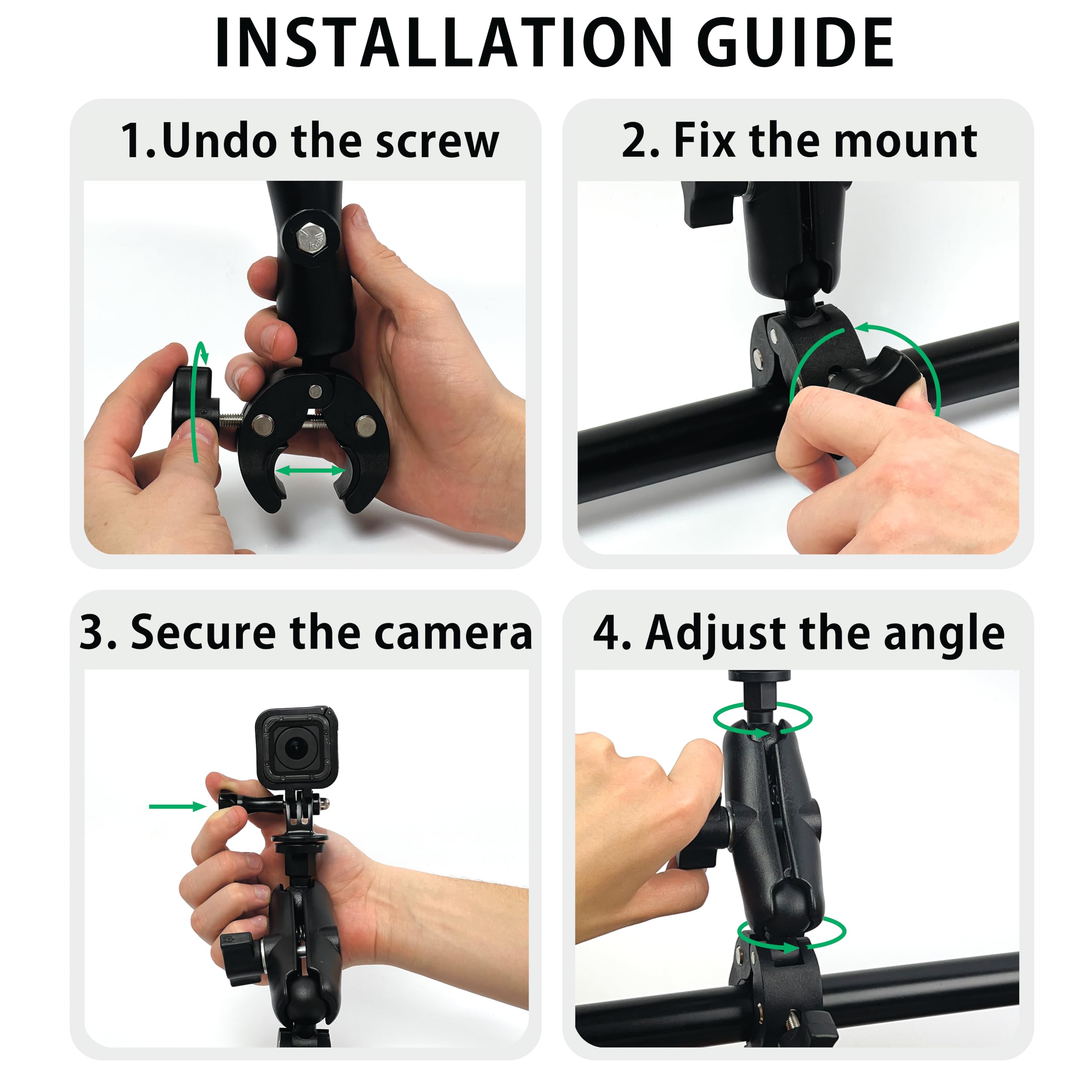 INSTALLATION GUIDE

1.Undo the screw

2. Fix the mount

3. Secure the camera

4. Adjust the angle