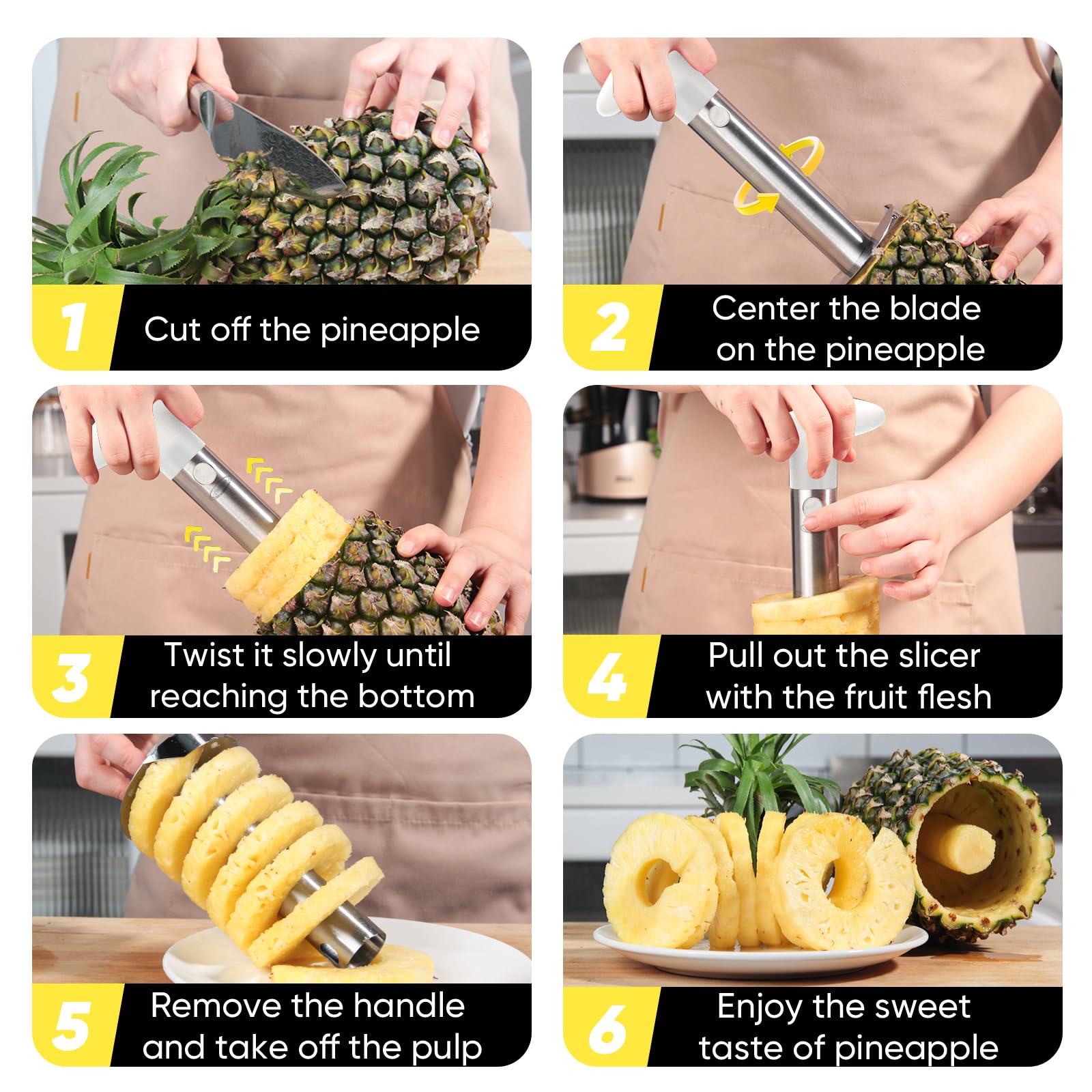 1 Cut off the pineapple

2 Center the blade on the pineapple

3 Twist it slowly until reaching the bottom

4 Pull out the slicer with the fruit flesh

5 Remove the handle and take off the pulp

6 Enjoy the sweet taste of pineapple