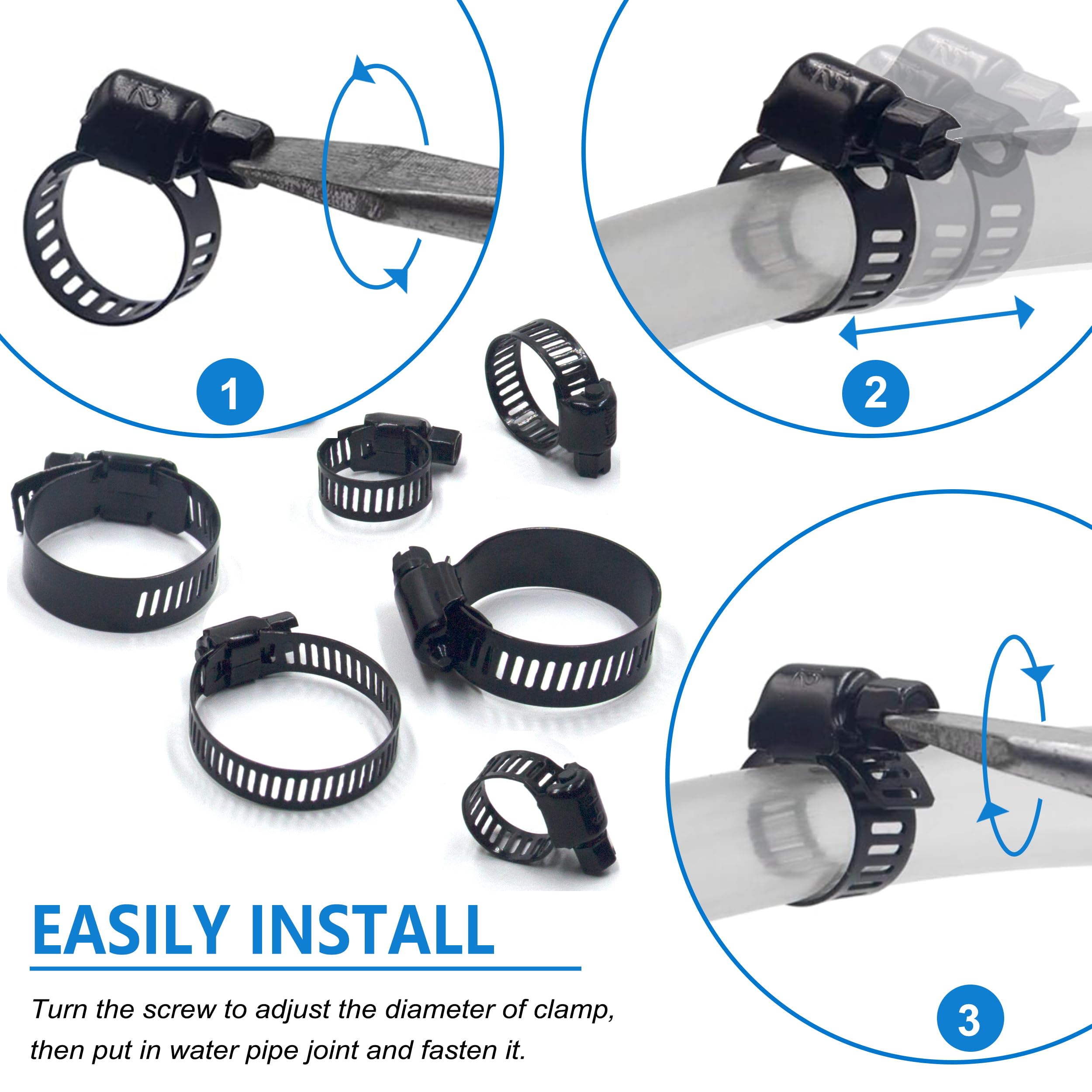 1

2

3

EASILY INSTALL

Turn the screw to adjust the diameter of clamp, then put in water pipe joint and fasten it.